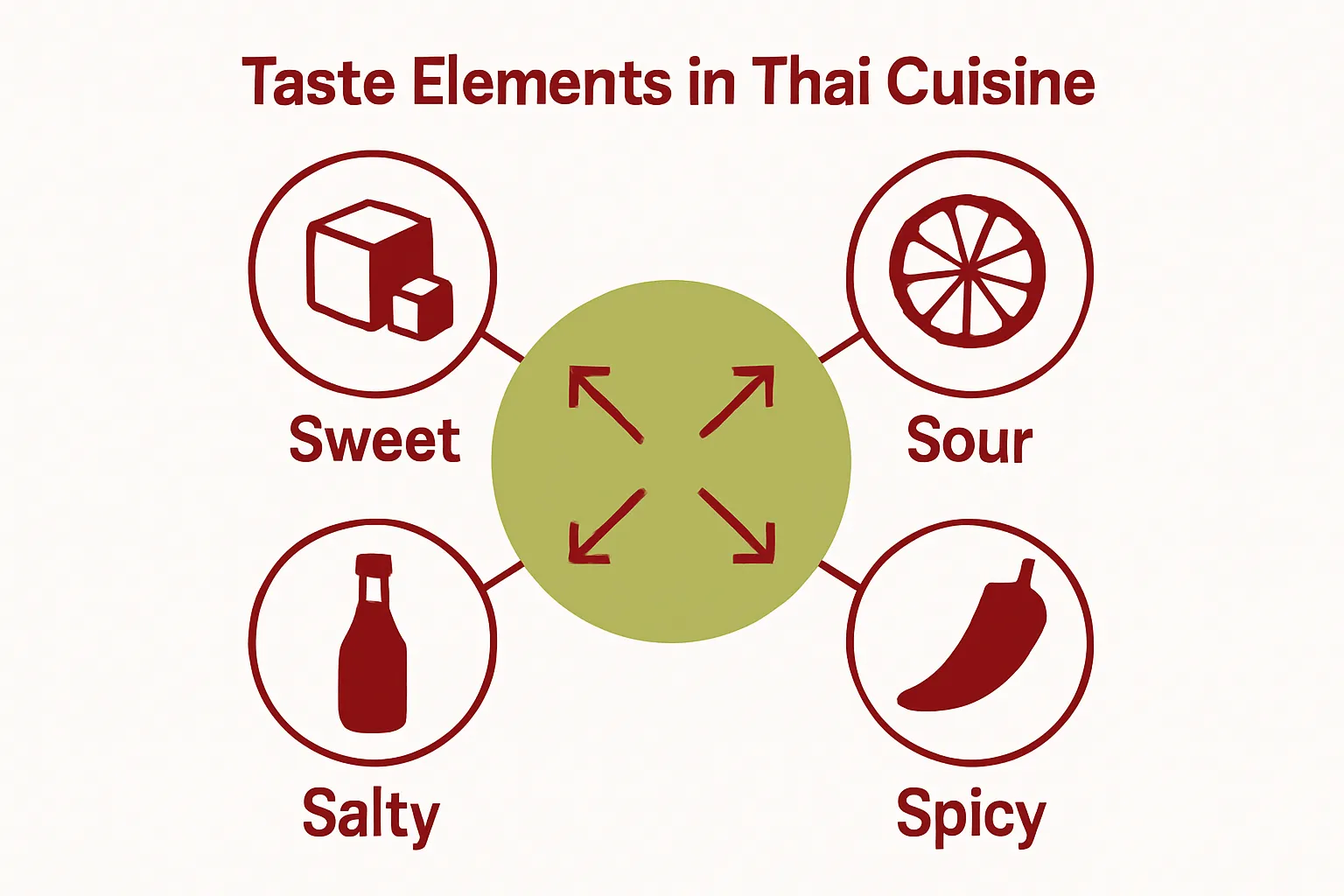 Taste Elements in Thai Cuisine

Sweet

Sour

Salty

Spicy