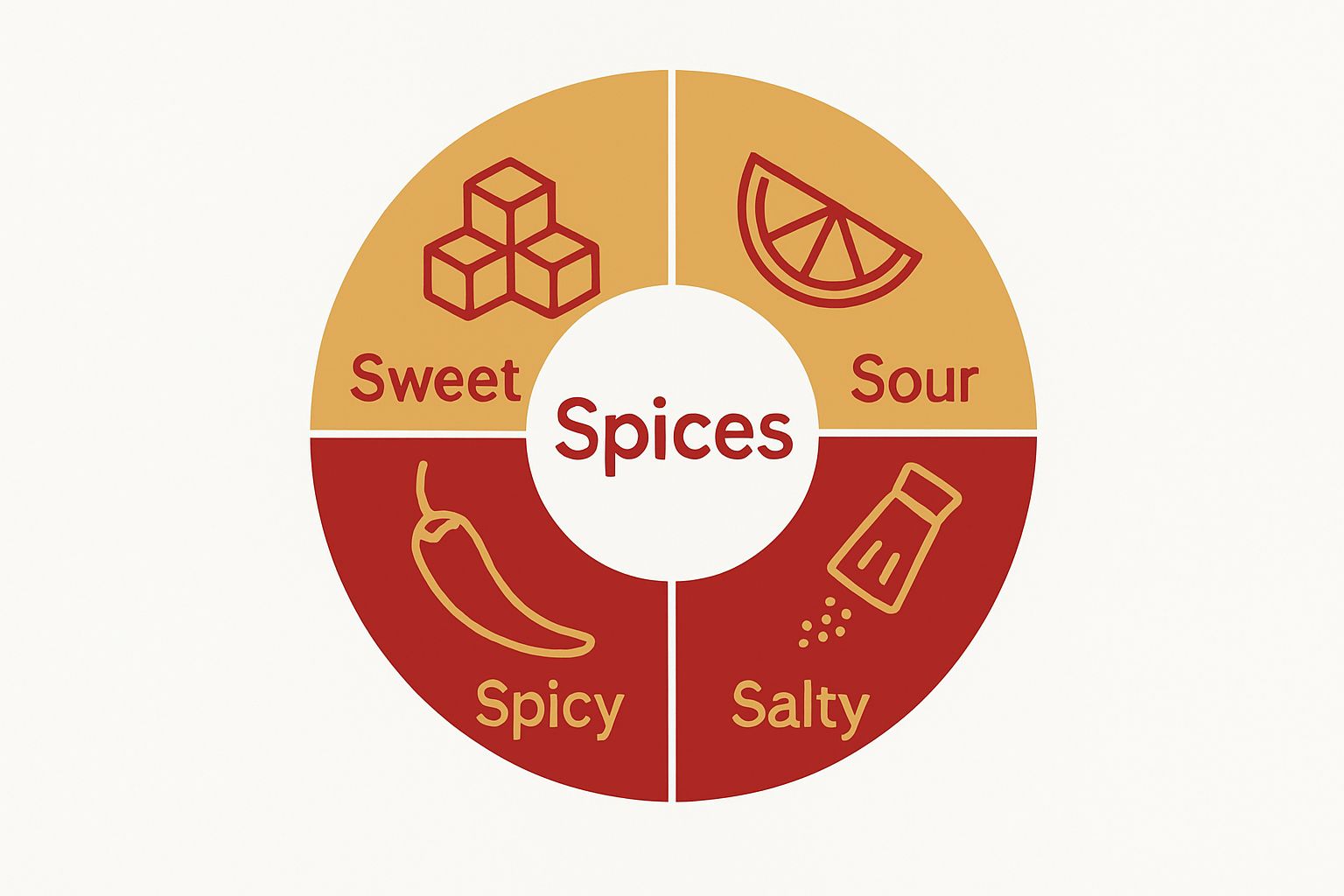 Sweet
Sour
Spices
Spicy
Salty