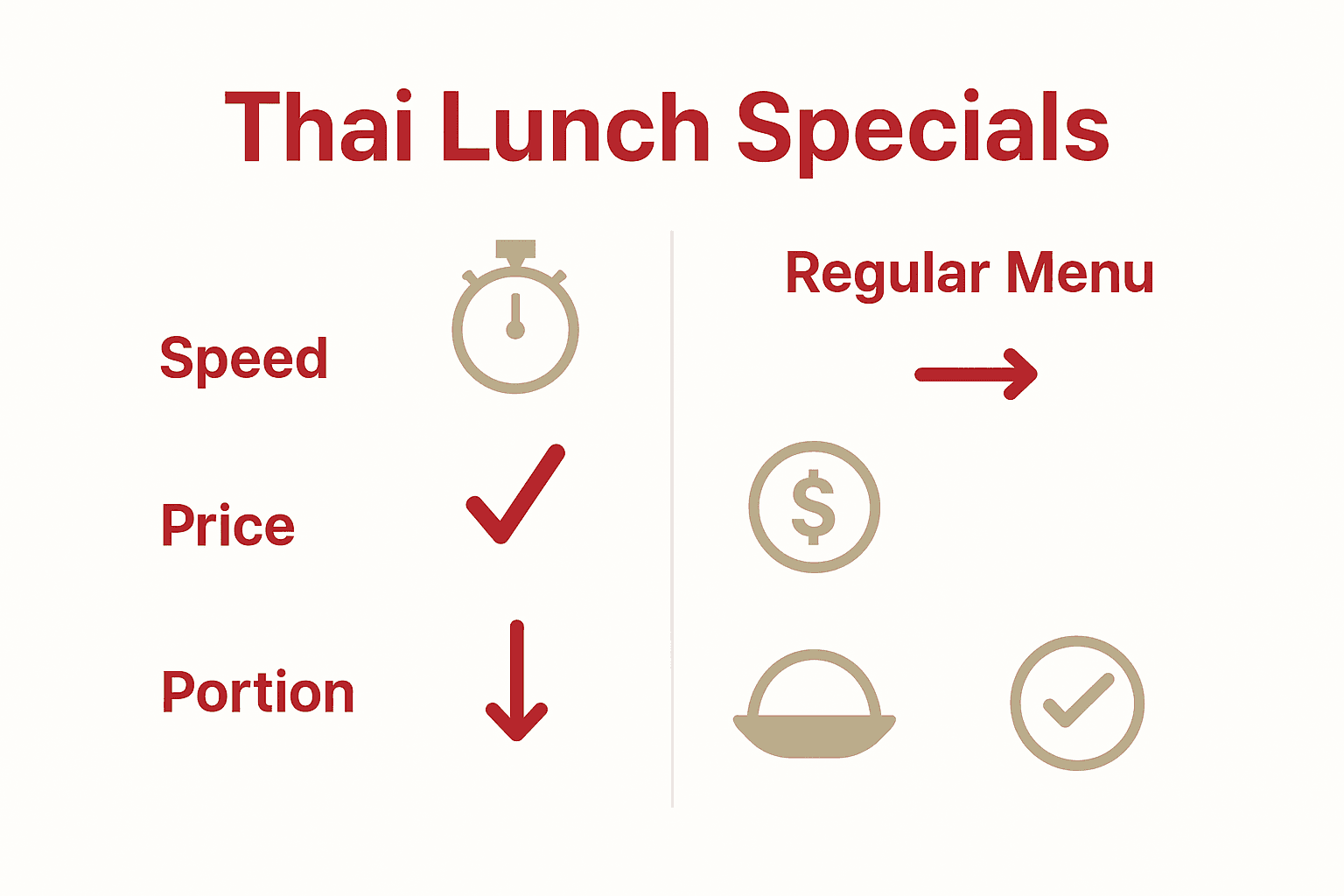 Thai Lunch Specials

Speed

Price

Portion

Regular Menu

$