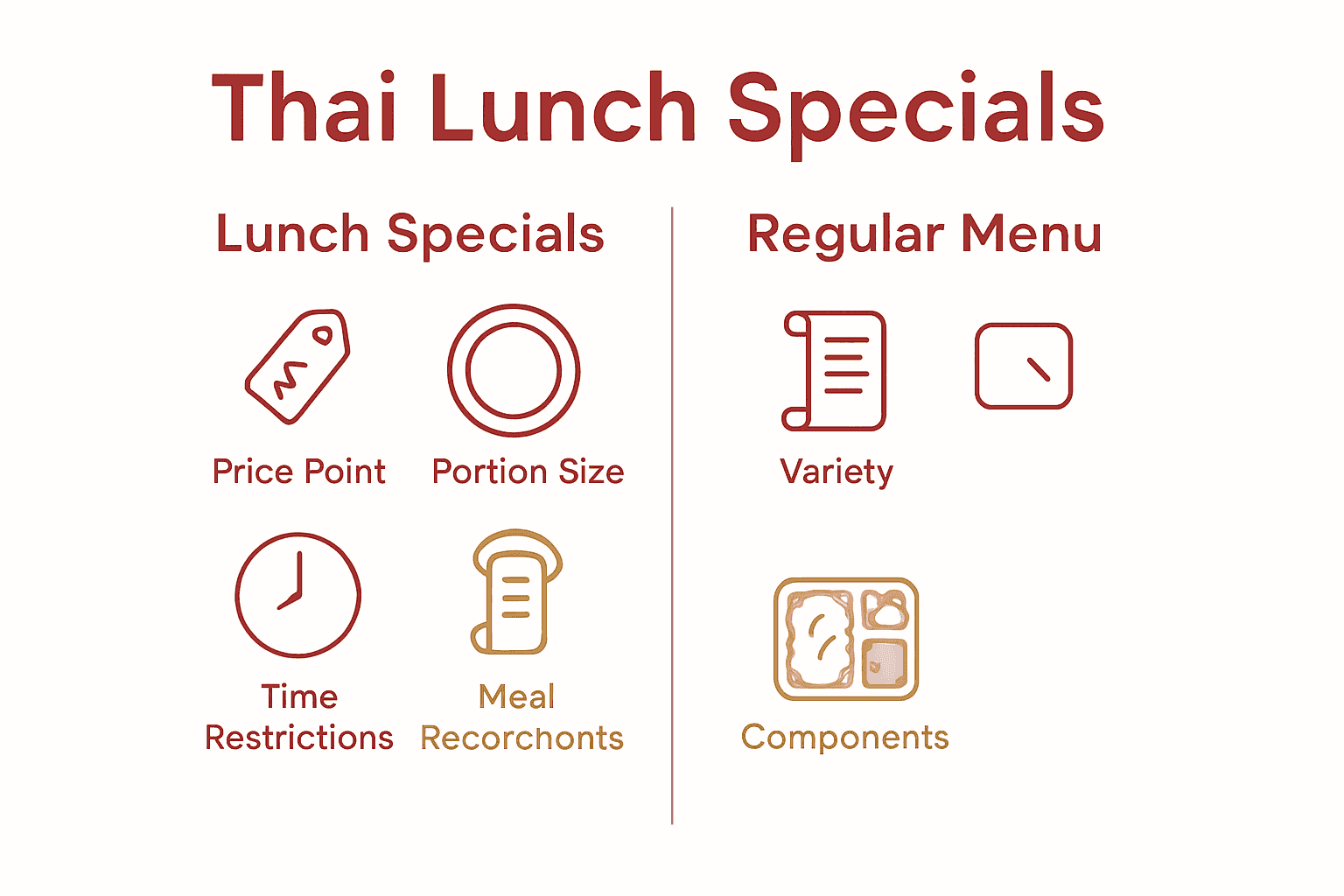 Thai Lunch Specials

Lunch Specials

Price Point

Portion Size

Time Restrictions

Meal Recorchonts

Regular Menu

Variety

Components