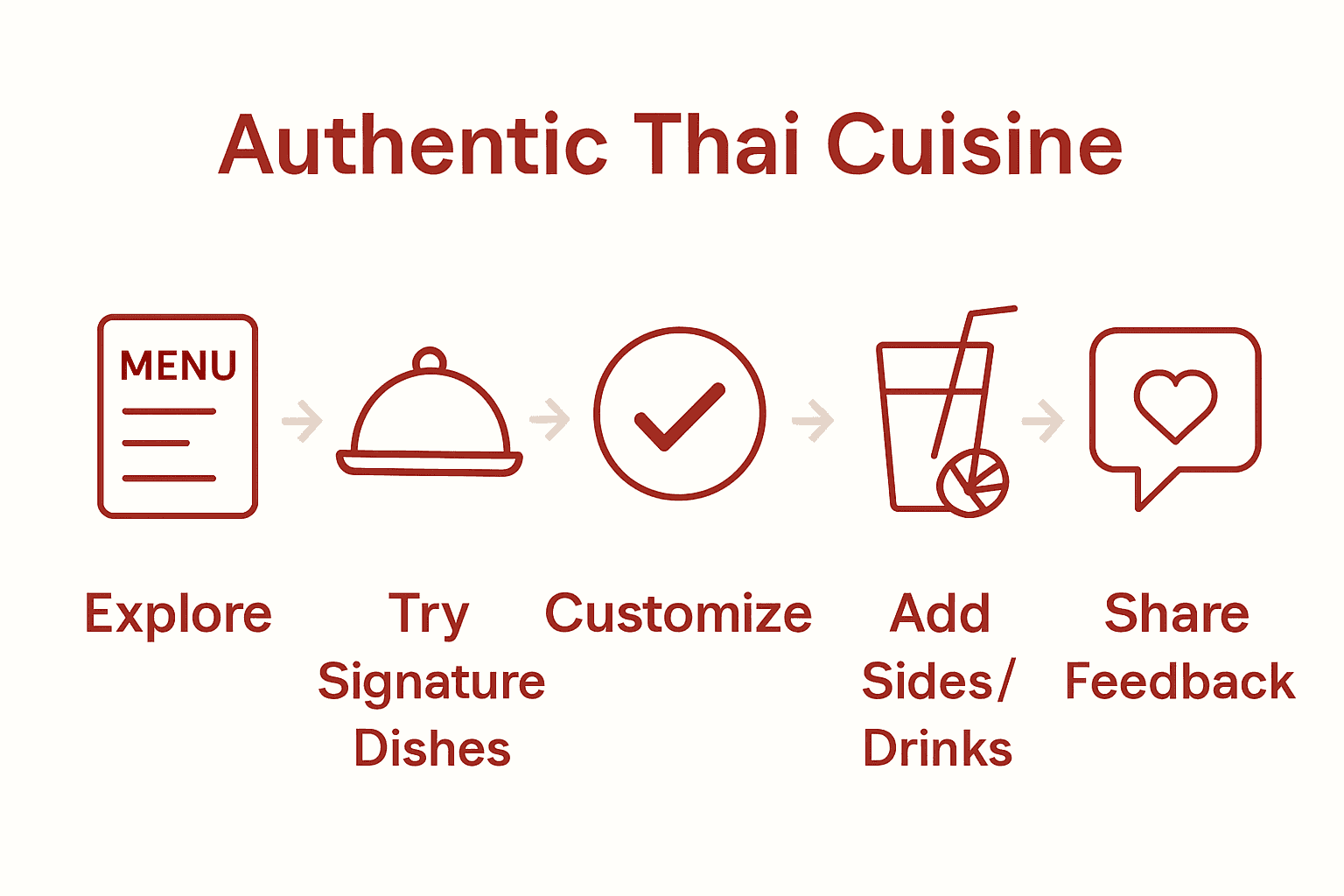 Authentic Thai Cuisine

MENU

Explore

Try Signature Dishes

Customize

Add Sides/ Drinks

Share Feedback