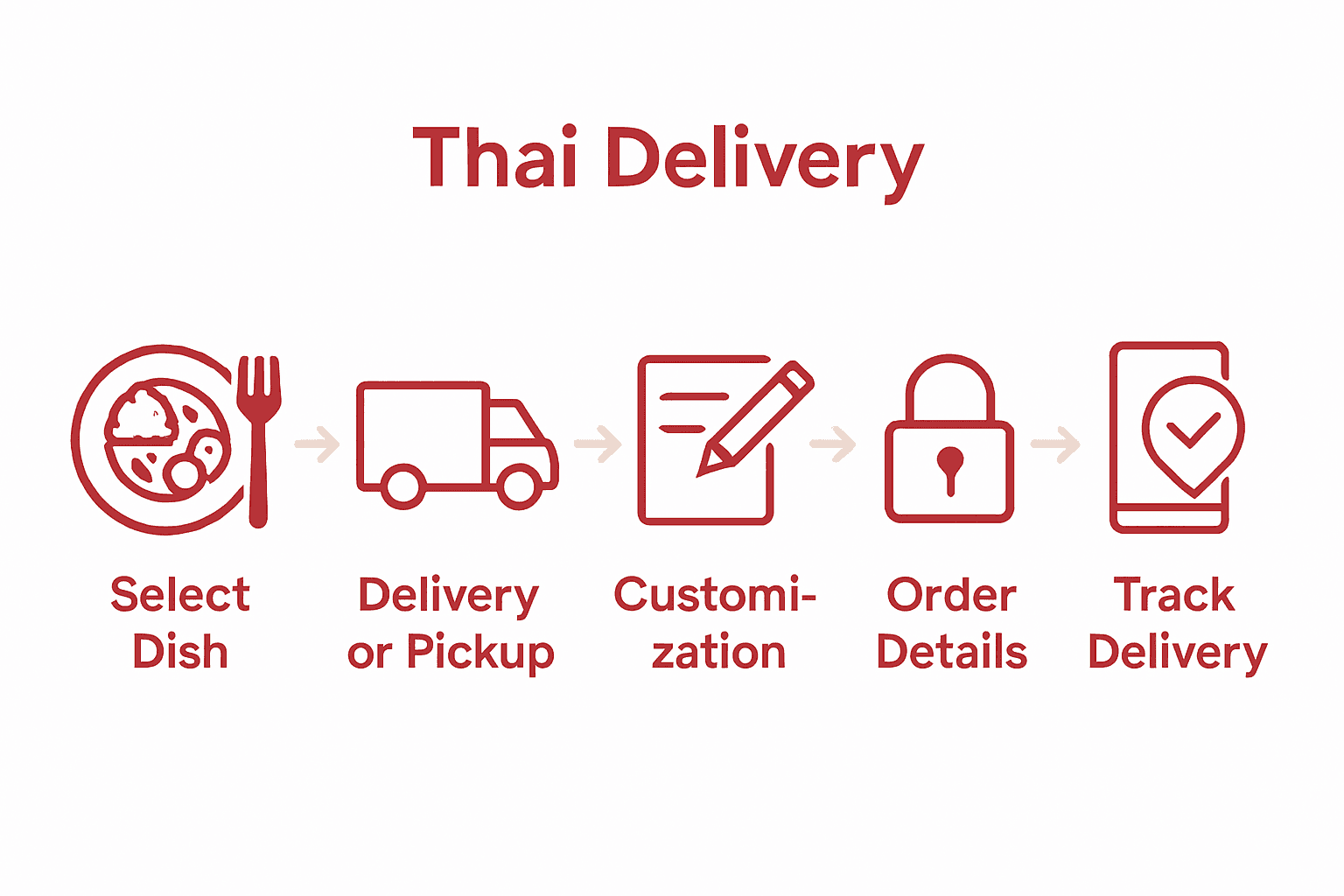 Thai Delivery

Select Dish

Delivery or Pickup

Customization

Order Details

Track Delivery