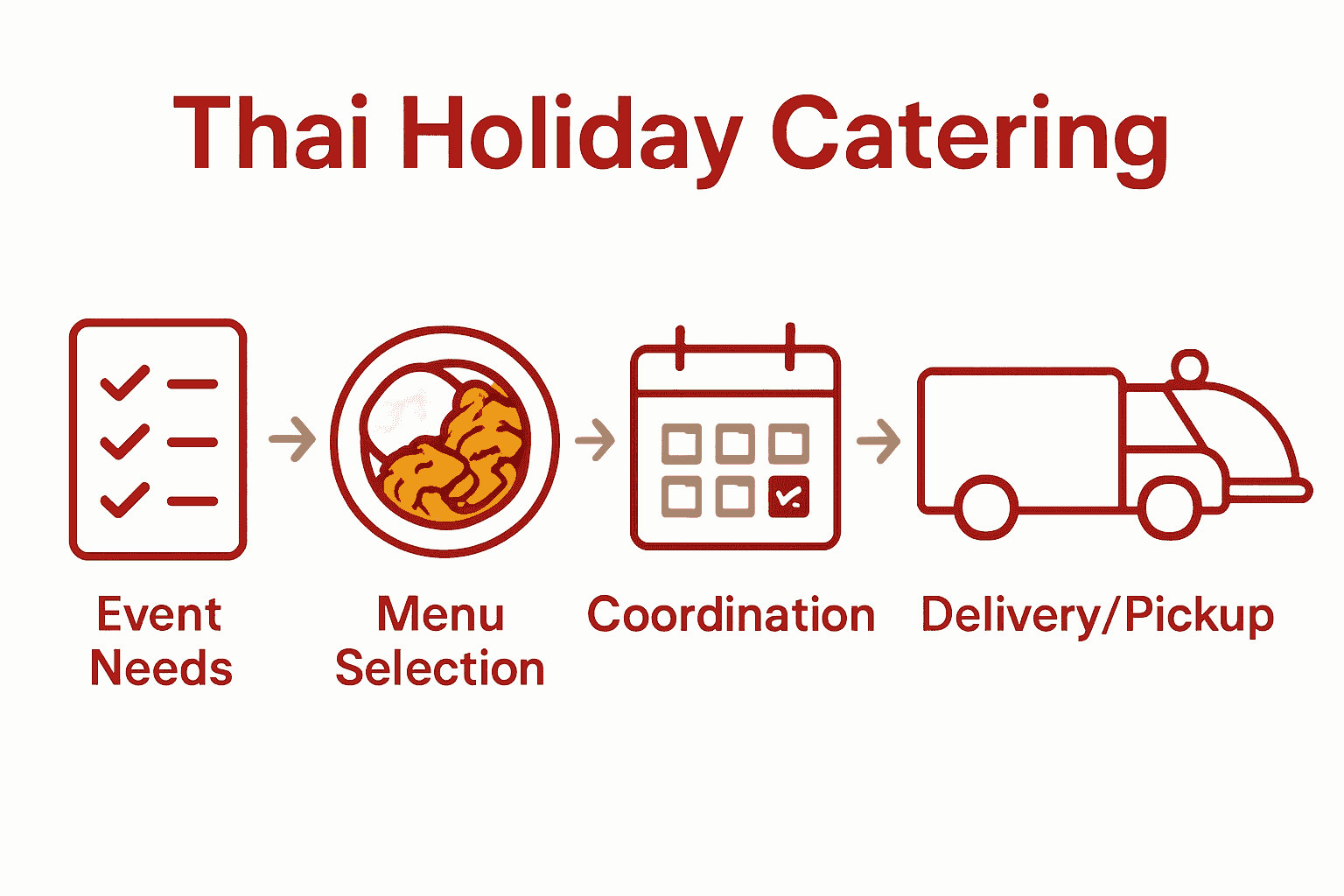 Thai Holiday Catering

Event Needs

Menu Selection

Coordination

Delivery/Pickup