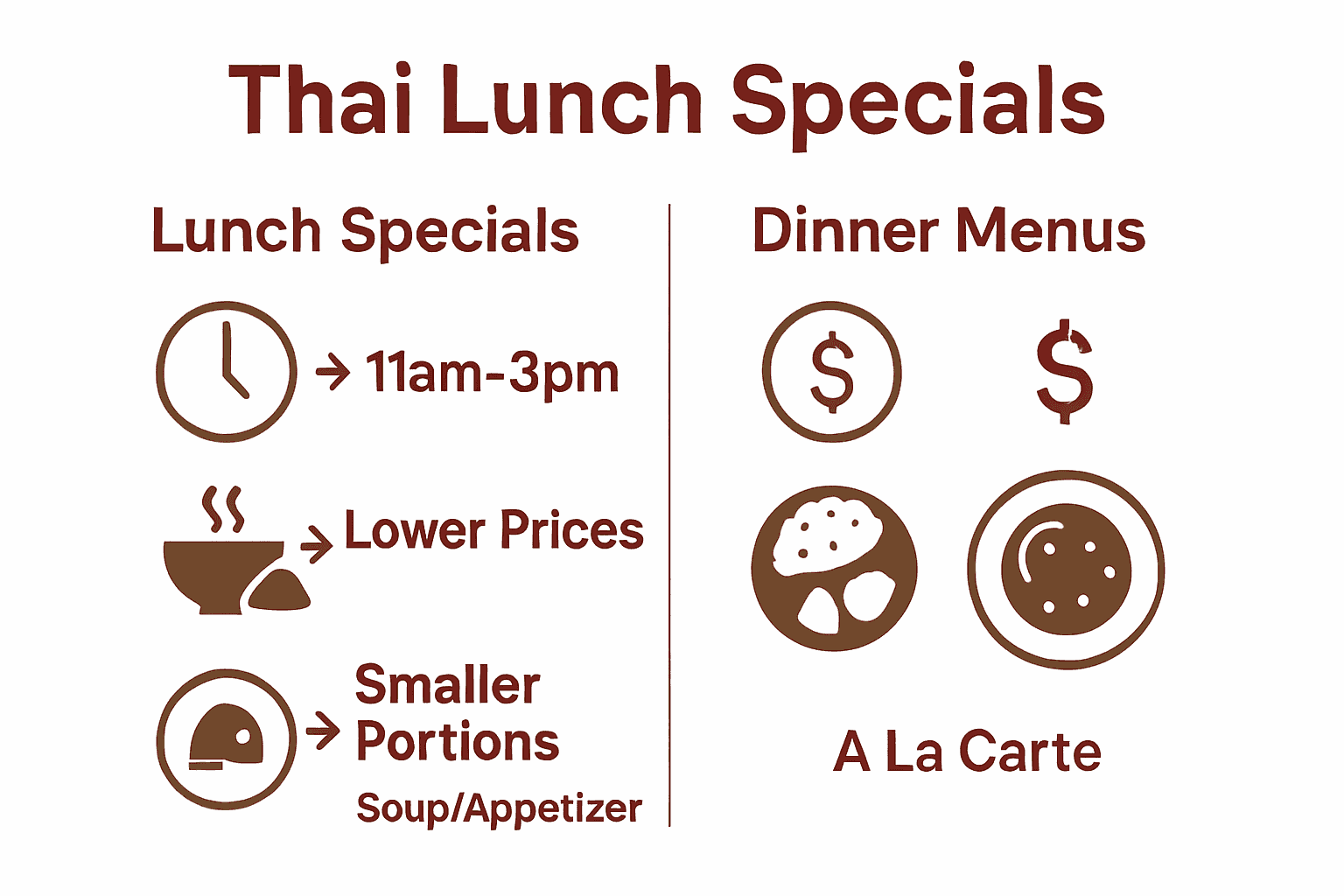 Thai Lunch Specials

Lunch Specials

→ 11am-3pm

→ Lower Prices

→ Smaller Portions

Soup/Appetizer

Dinner Menus

$ $

A La Carte