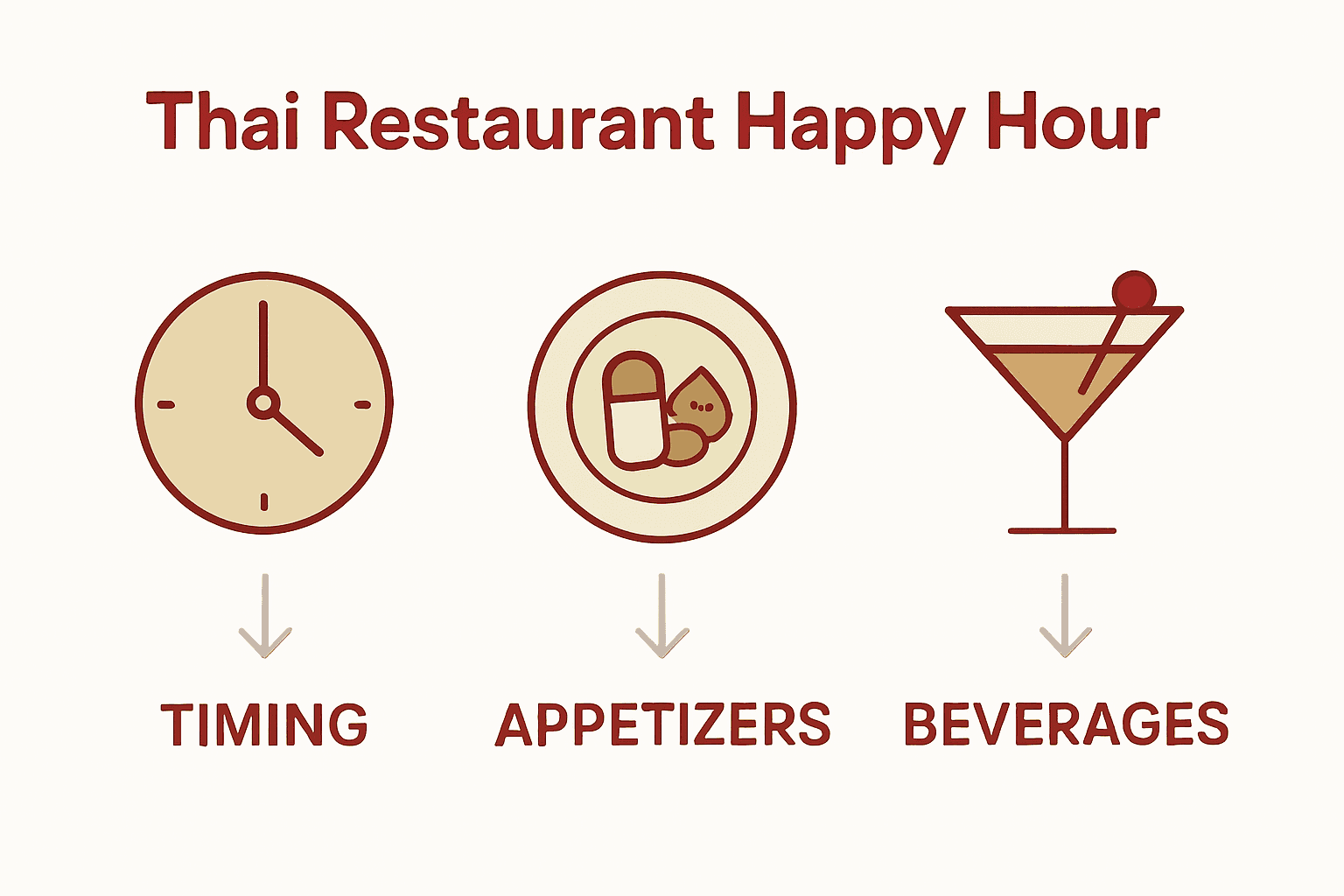 Thai Restaurant Happy Hour

TIMING

APPETIZERS

BEVERAGES