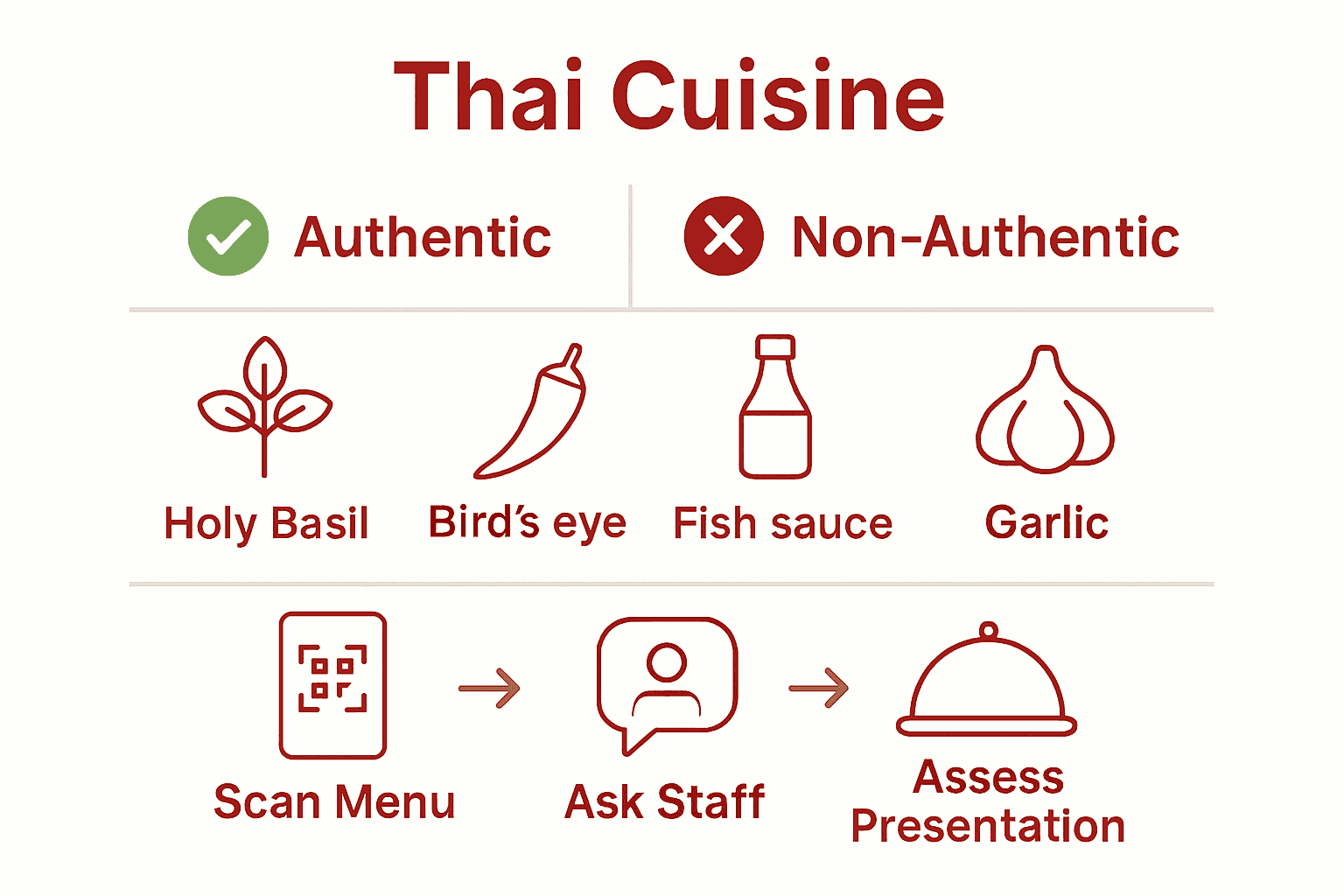 Thai Cuisine

Authentic

Non-Authentic

Holy Basil

Bird's eye

Fish sauce

Garlic

Scan Menu

Ask Staff

Assess Presentation