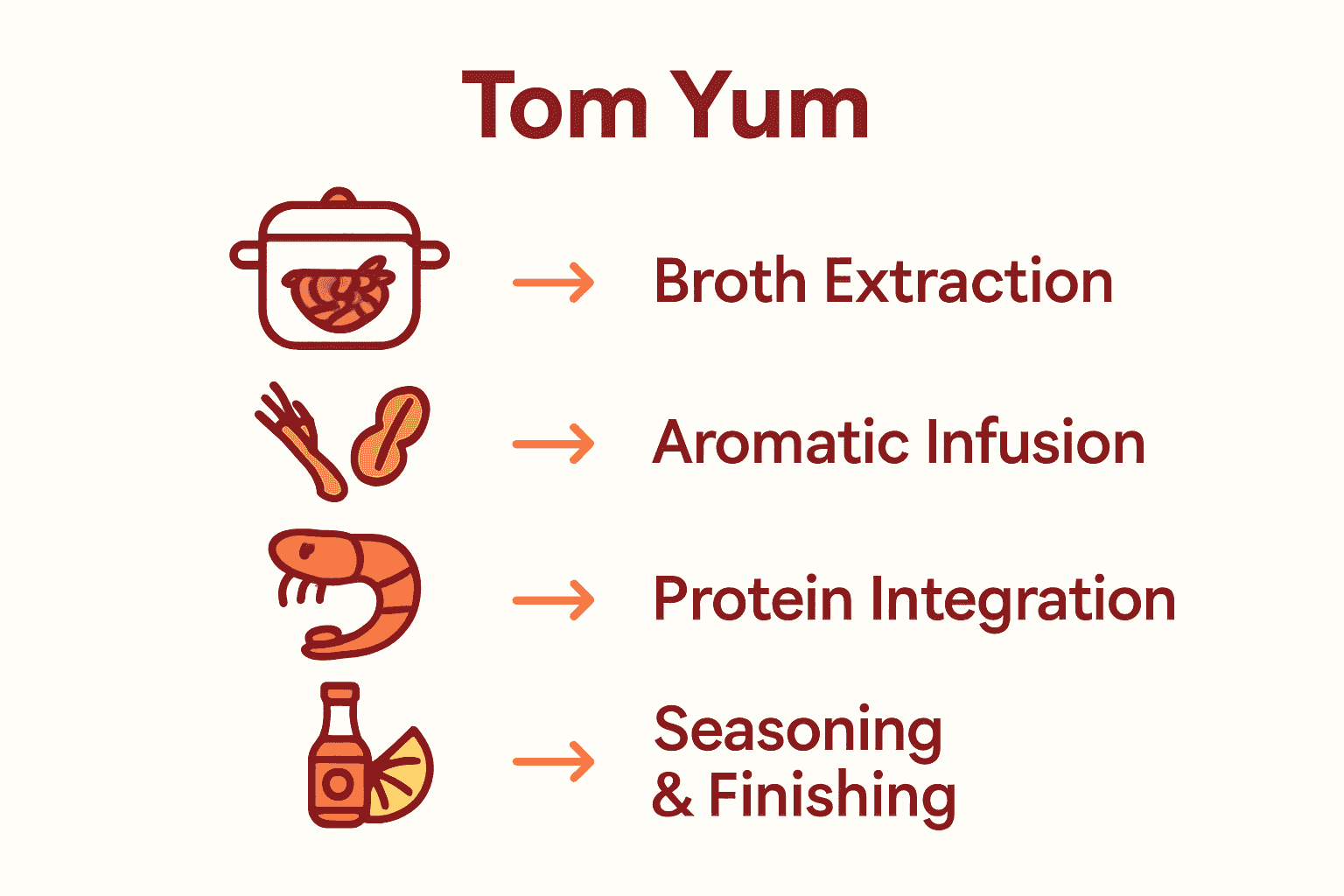 Tom Yum

→ Broth Extraction

→ Aromatic Infusion

→ Protein Integration

→ Seasoning & Finishing