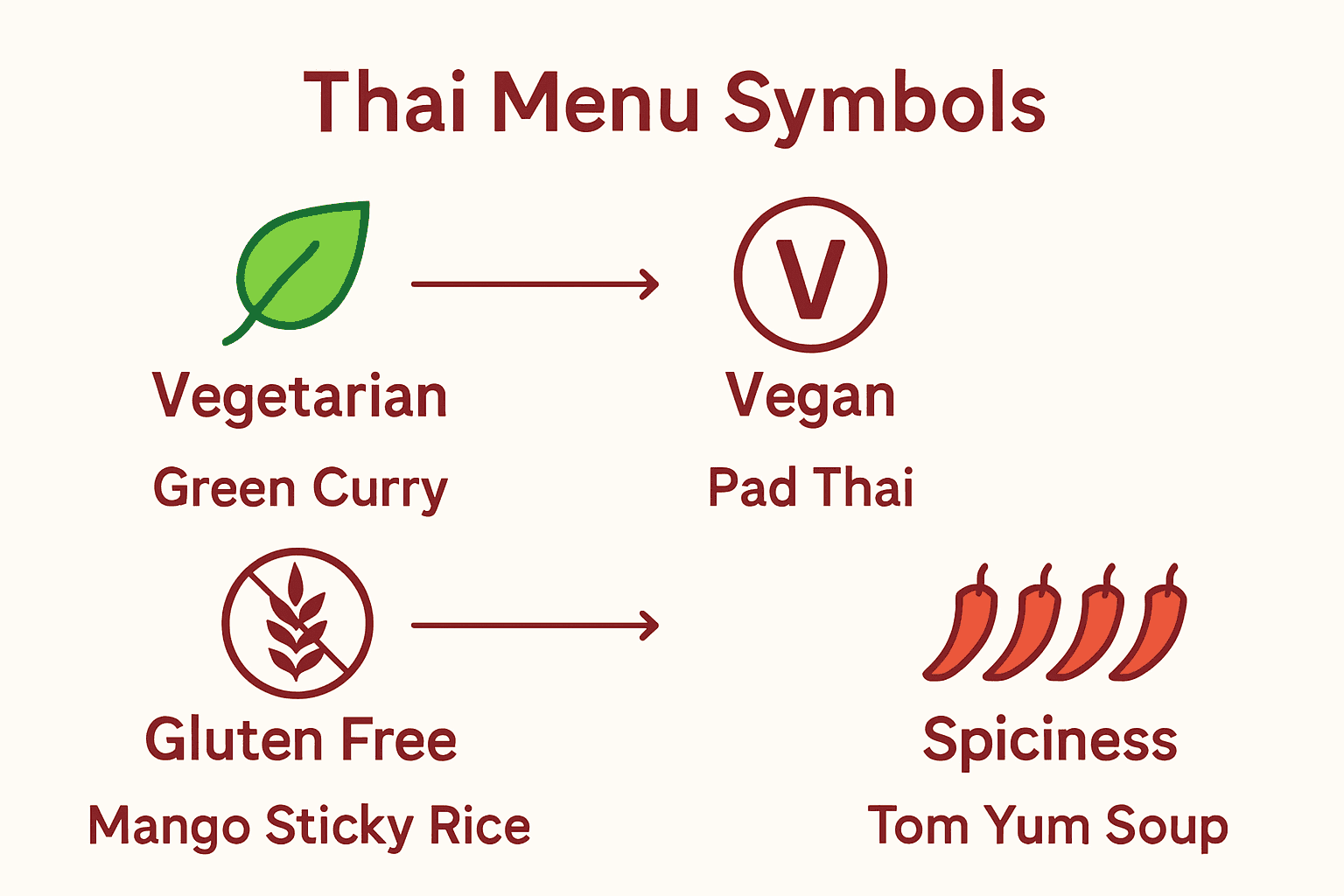 Thai Menu Symbols

Vegetarian
Green Curry

V
Vegan
Pad Thai

Gluten Free
Mango Sticky Rice

Spiciness
Tom Yum Soup