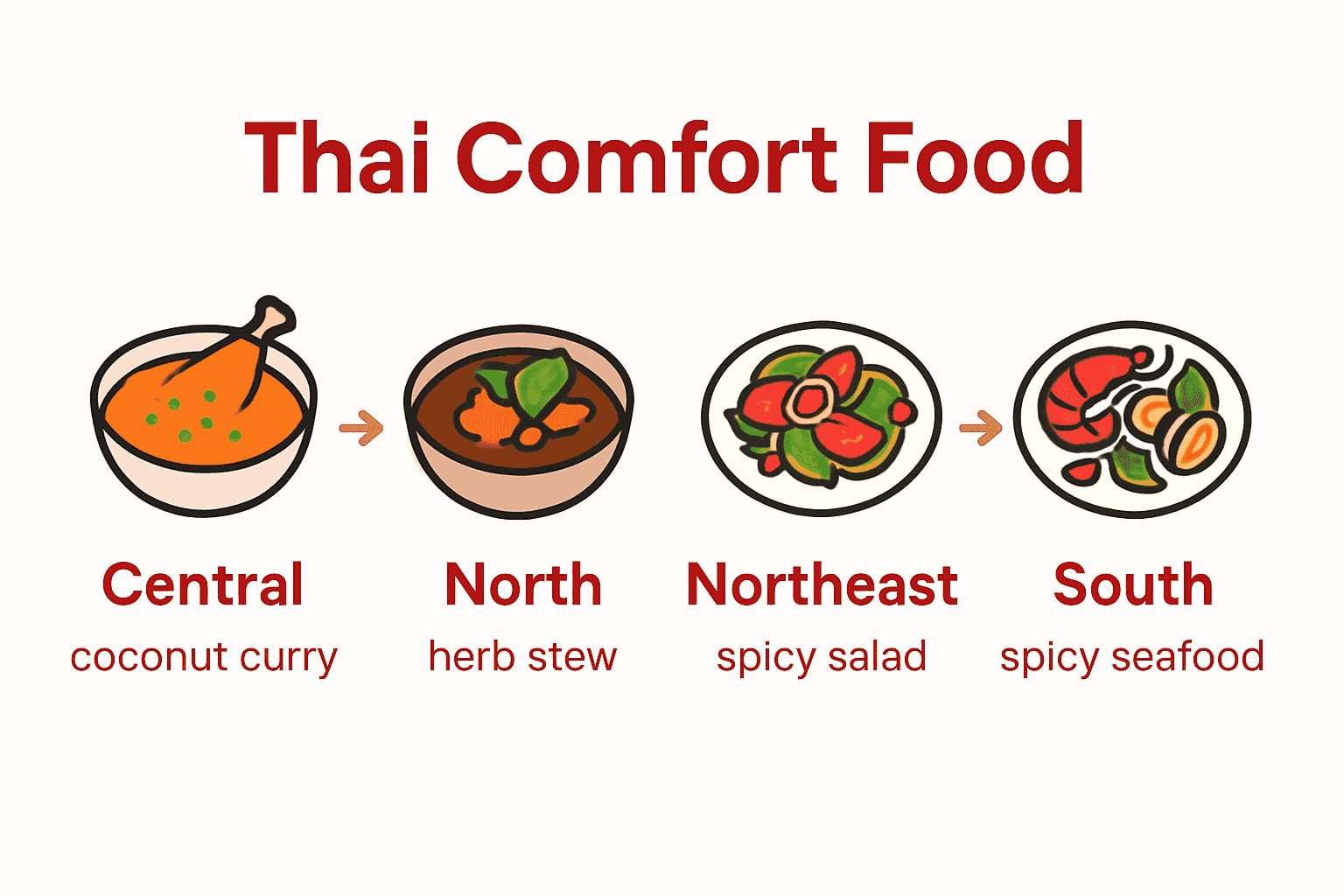 Thai Comfort Food

Central
coconut curry

North
herb stew

Northeast
spicy salad

South
spicy seafood