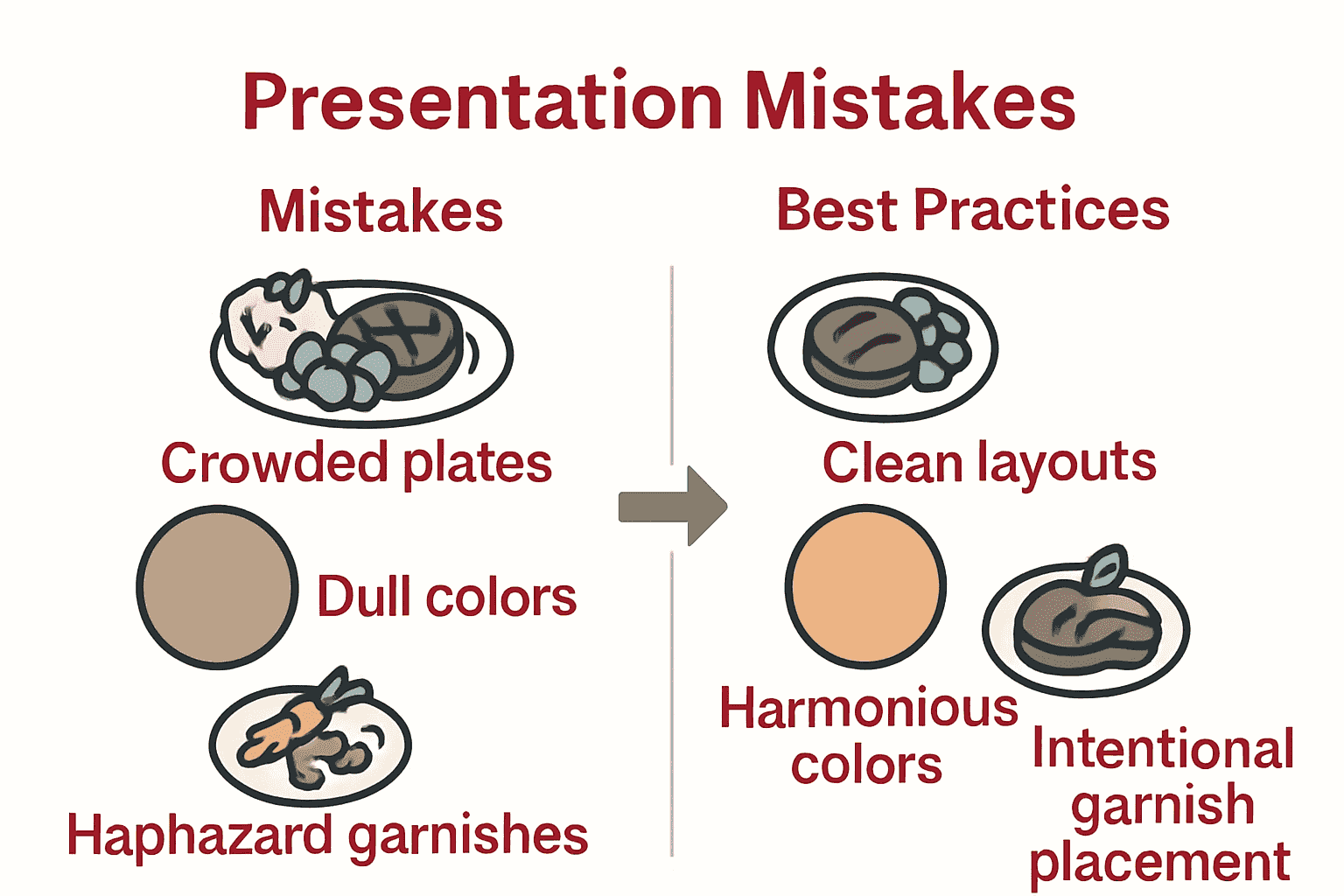 Presentation Mistakes

Mistakes

Crowded plates

Dull colors

Haphazard garnishes

Best Practices

Clean layouts

Harmonious colors

Intentional garnish placement