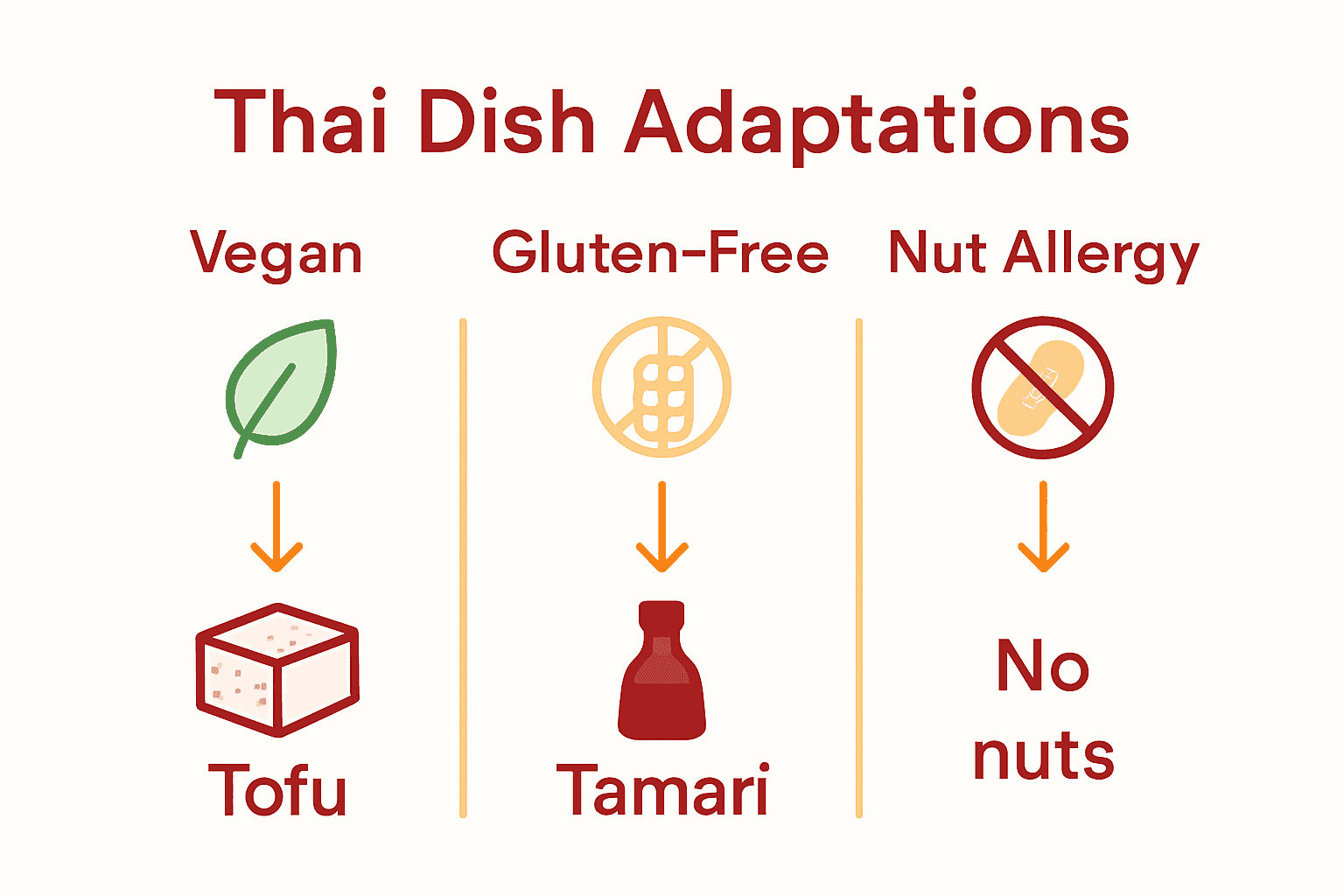 Thai Dish Adaptations

Vegan

Tofu

Gluten-Free

Tamari

Nut Allergy

No nuts