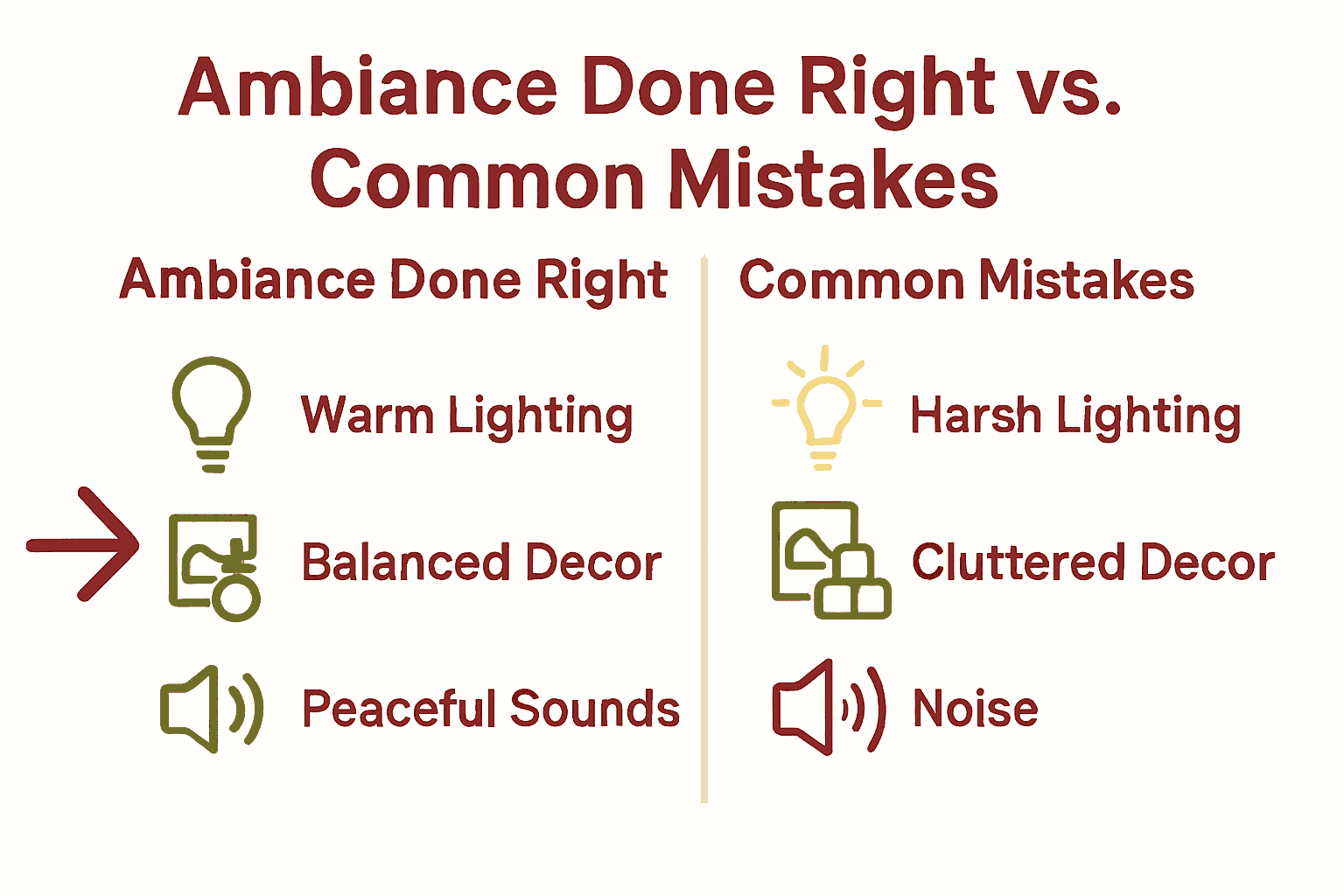 Ambiance Done Right vs. Common Mistakes

Ambiance Done Right

Warm Lighting

Balanced Decor

Peaceful Sounds

Common Mistakes

Harsh Lighting

Cluttered Decor

Noise