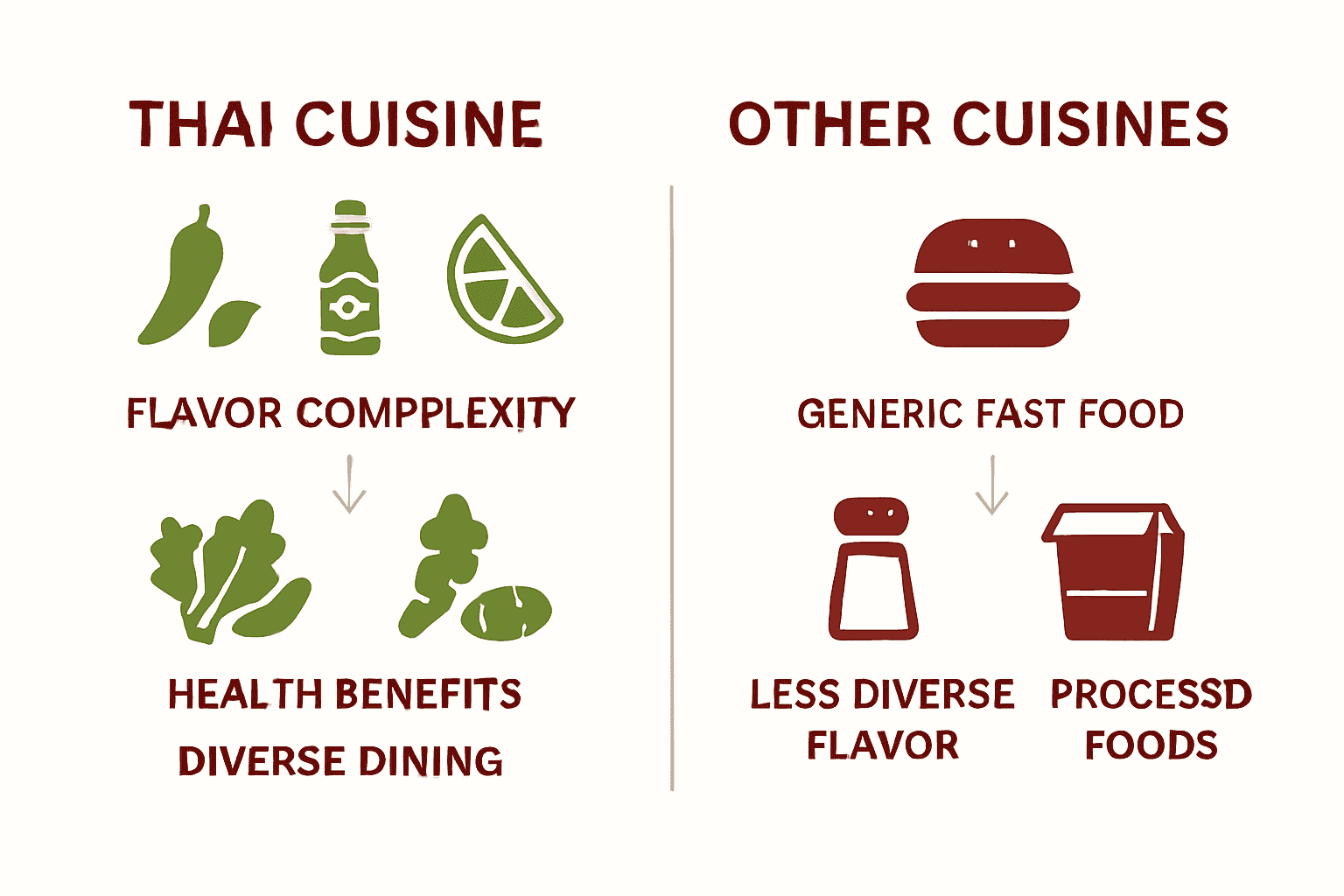 THAI CUISINE

FLAVOR COMPPLEXITY

HEALTH BENEFITS

DIVERSE DINING

OTHER CUISINES

GENERIC FAST FOOD

LESS DIVERSE FLAVOR

PROCESSD FOODS