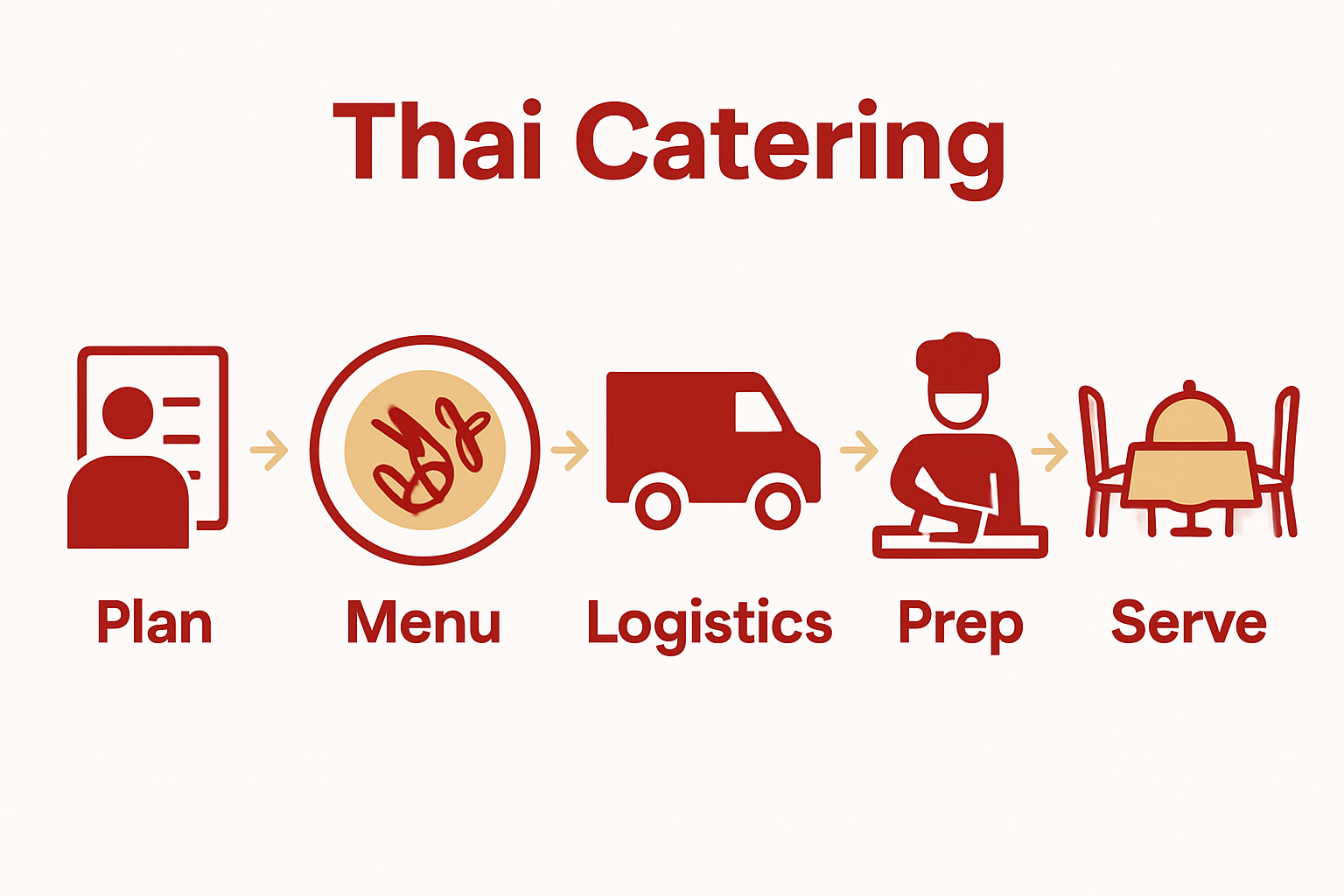 Thai Catering

Plan

Menu

Logistics

Prep

Serve