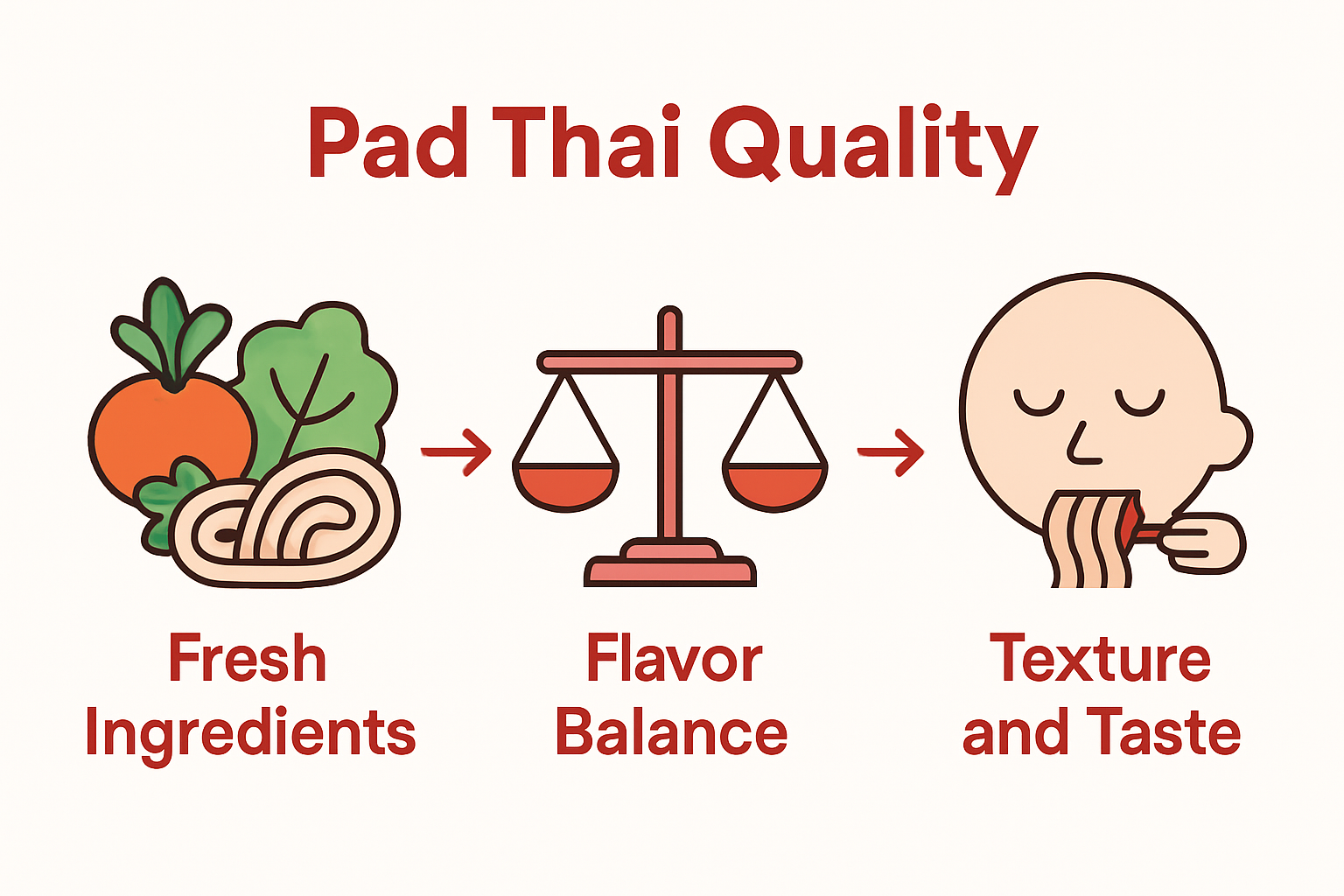 Pad Thai Quality

Fresh Ingredients

Flavor Balance

Texture and Taste