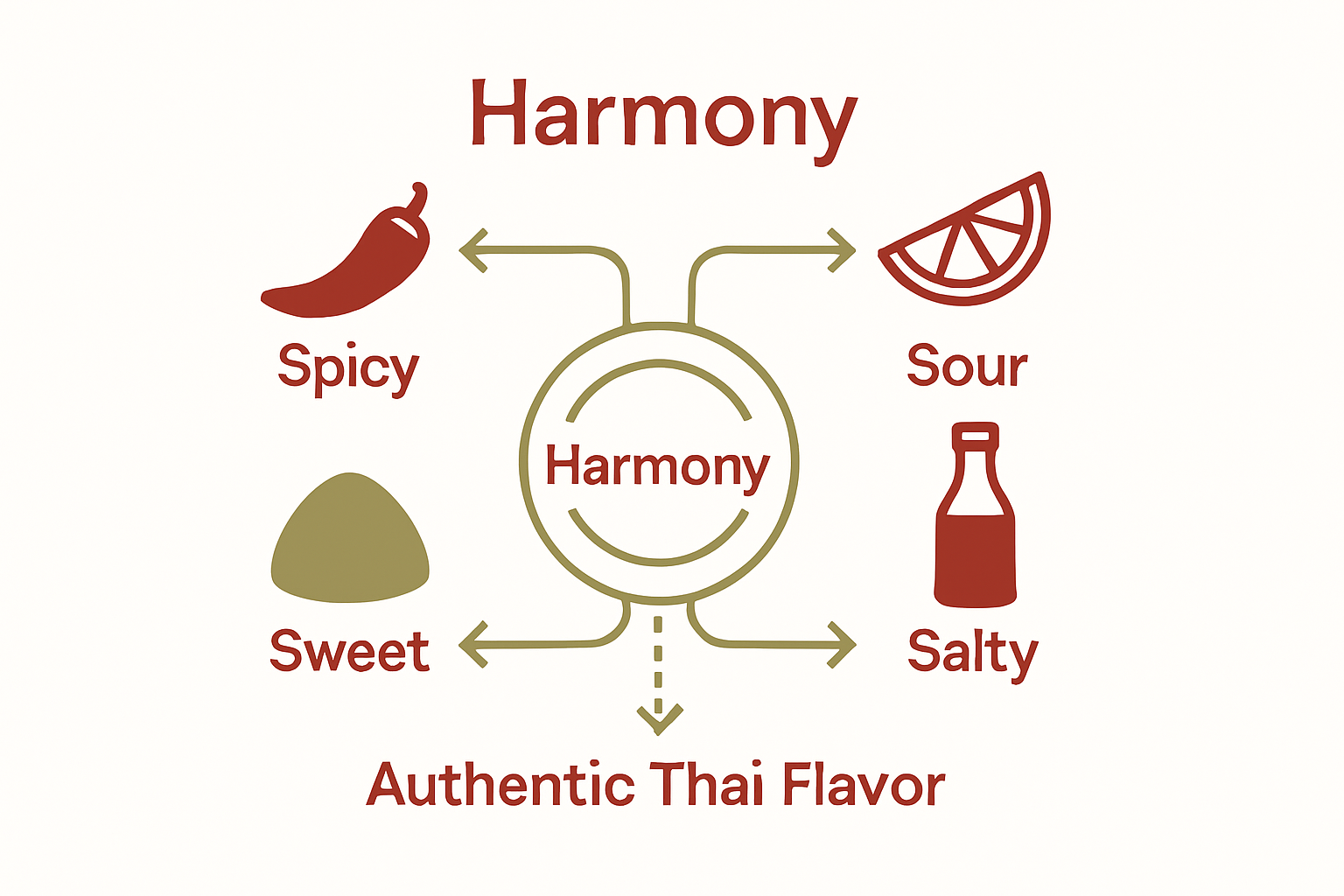 Harmony

Spicy

Sour

Harmony

Sweet

Salty

Authentic Thai Flavor