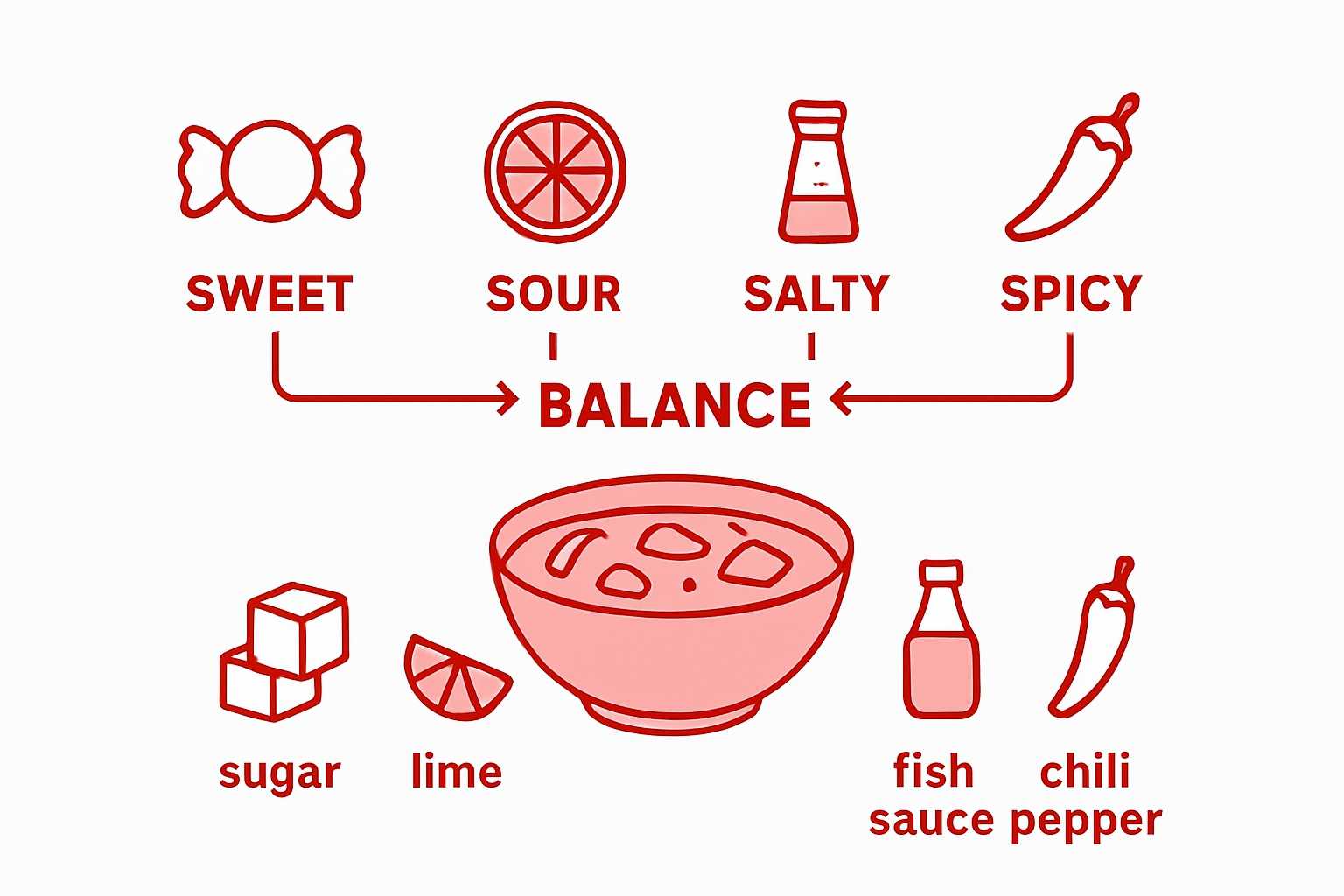 SWEET SOUR SALTY SPICY

BALANCE

sugar lime fish sauce chili pepper