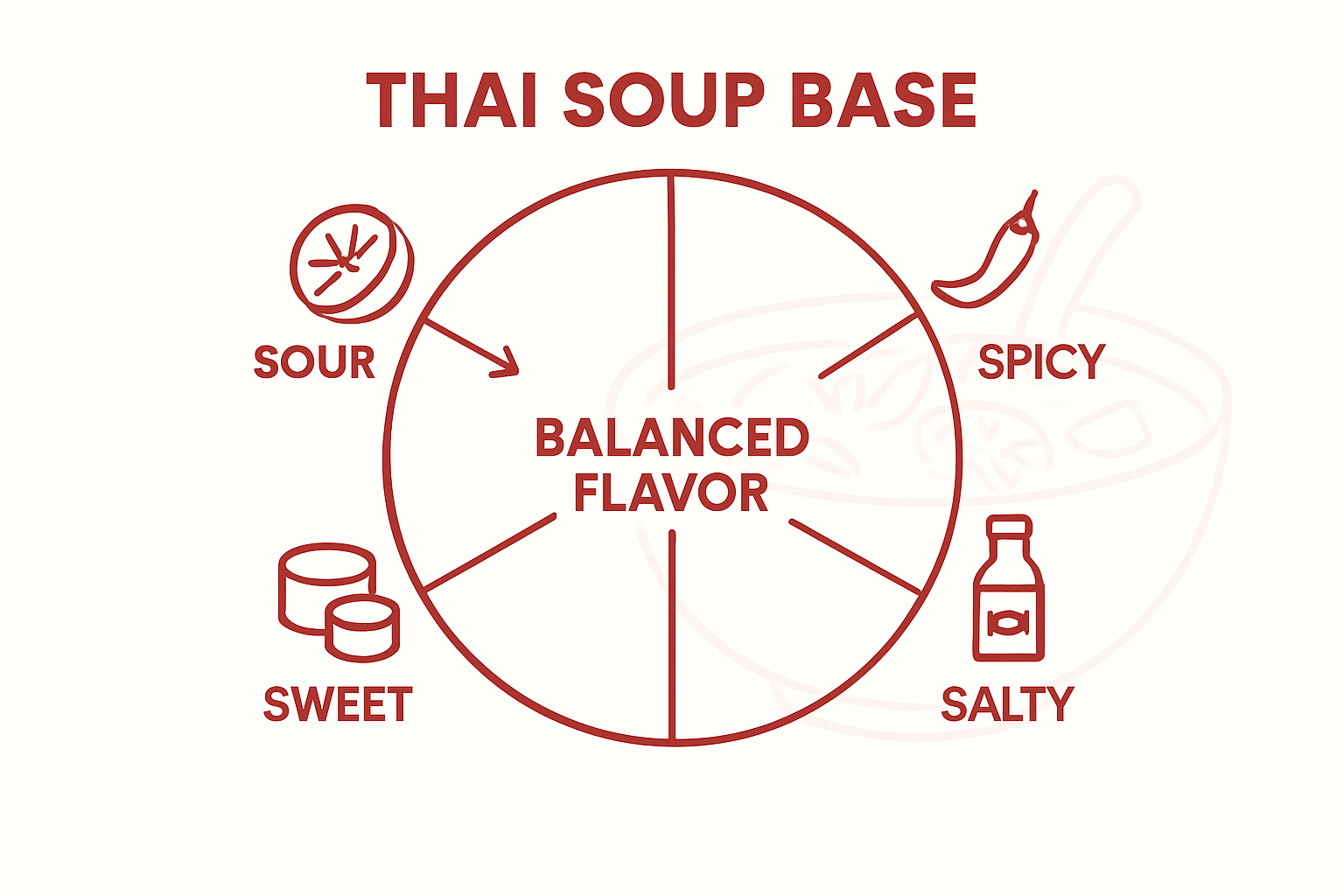 THAI SOUP BASE

SOUR

SPICY

BALANCED FLAVOR

SWEET

SALTY