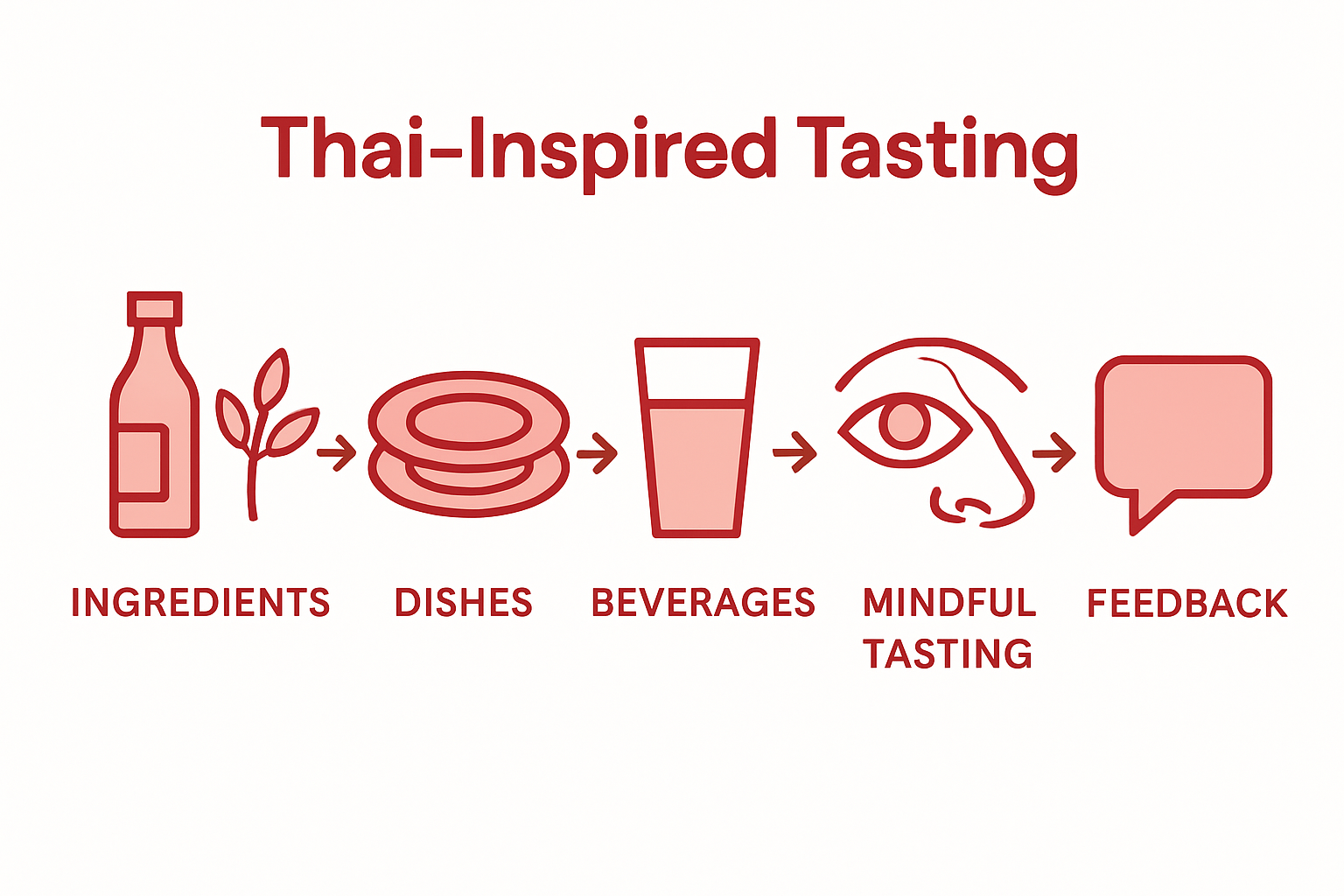 Thai-Inspired Tasting

INGREDIENTS

DISHES

BEVERAGES

MINDFUL TASTING

FEEDBACK