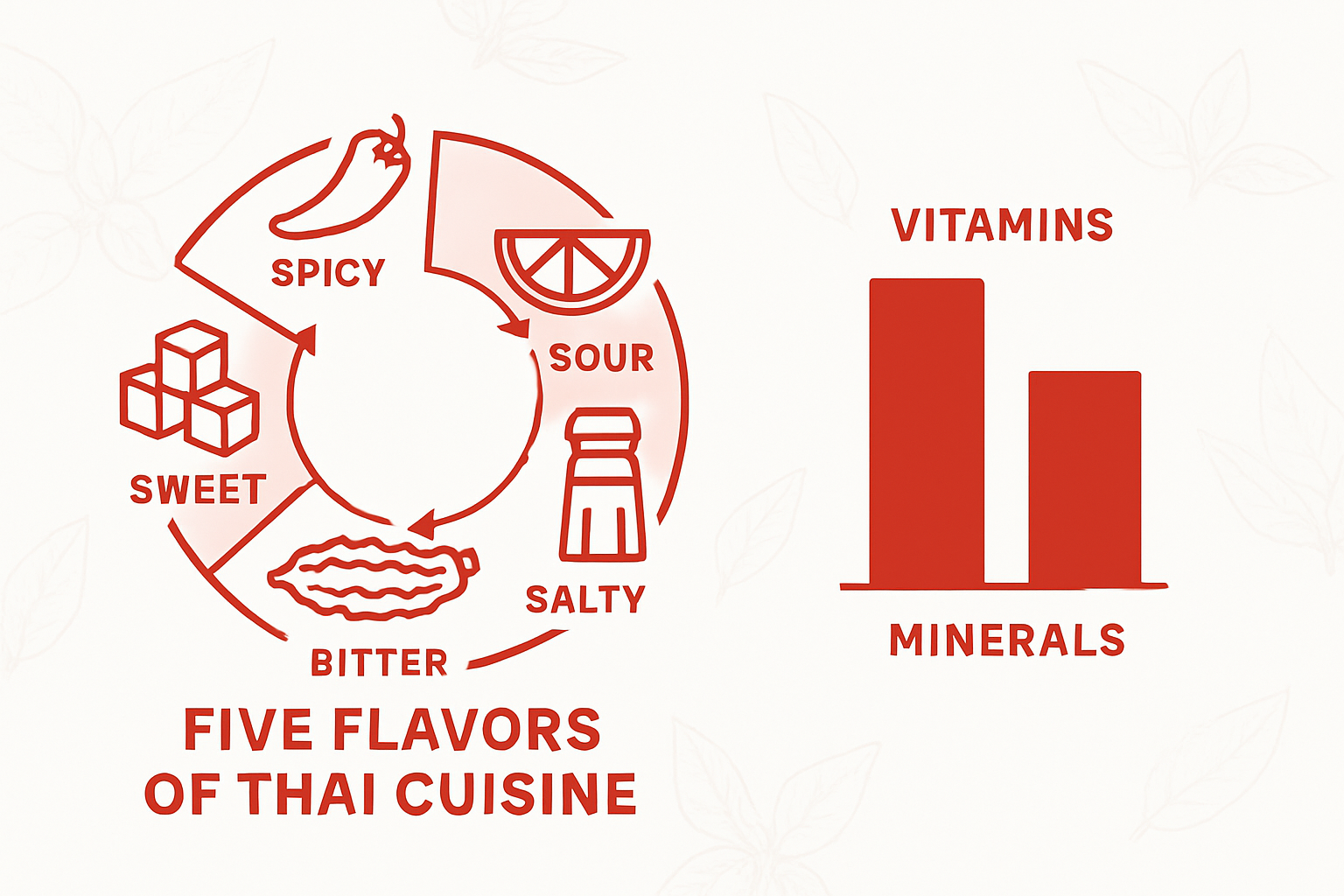 SPICY

SOUR

SALTY

BITTER

SWEET

FIVE FLAVORS OF THAI CUISINE

VITAMINS

MINERALS