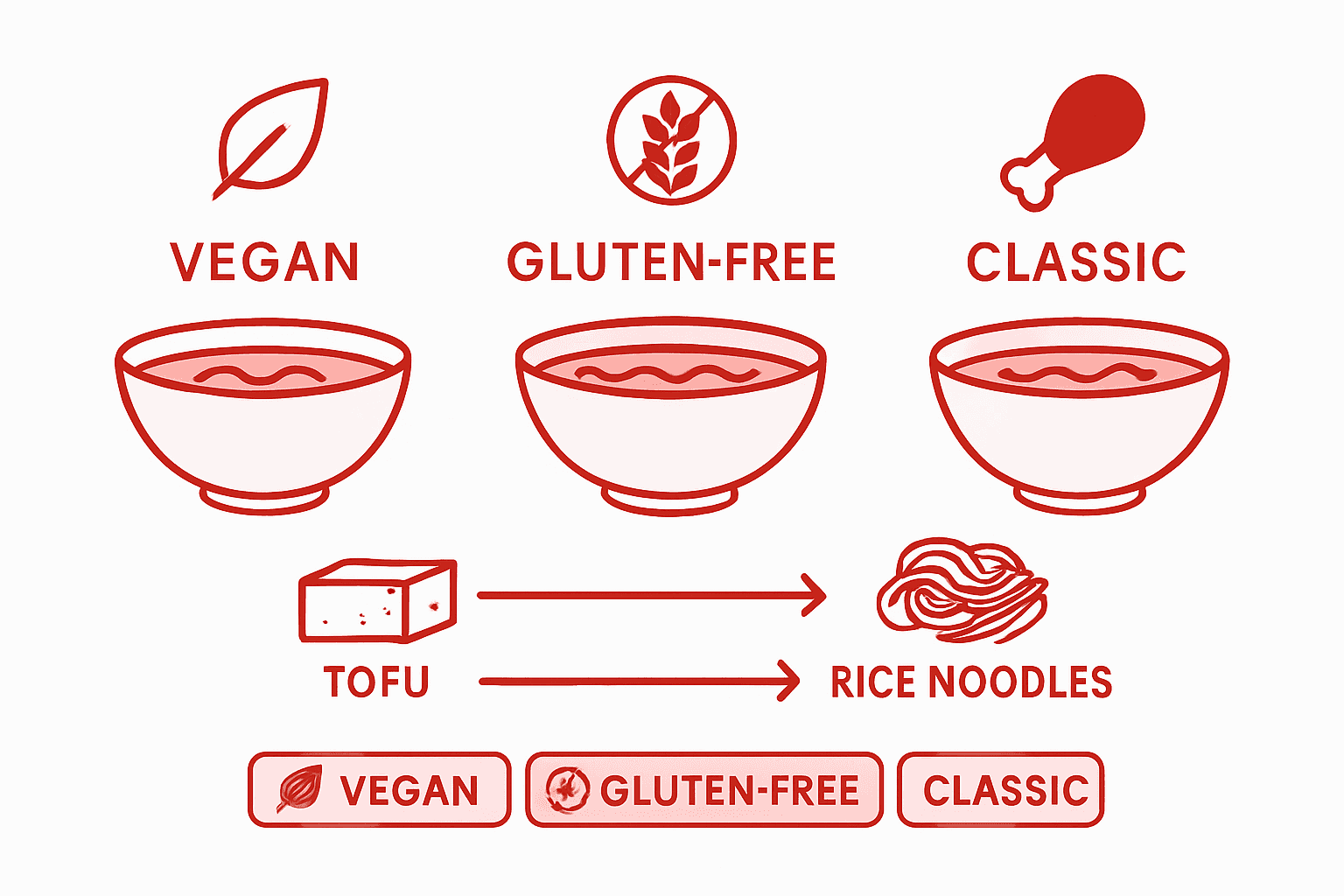 VEGAN

GLUTEN-FREE

CLASSIC

TOFU

RICE NOODLES

VEGAN

GLUTEN-FREE

CLASSIC