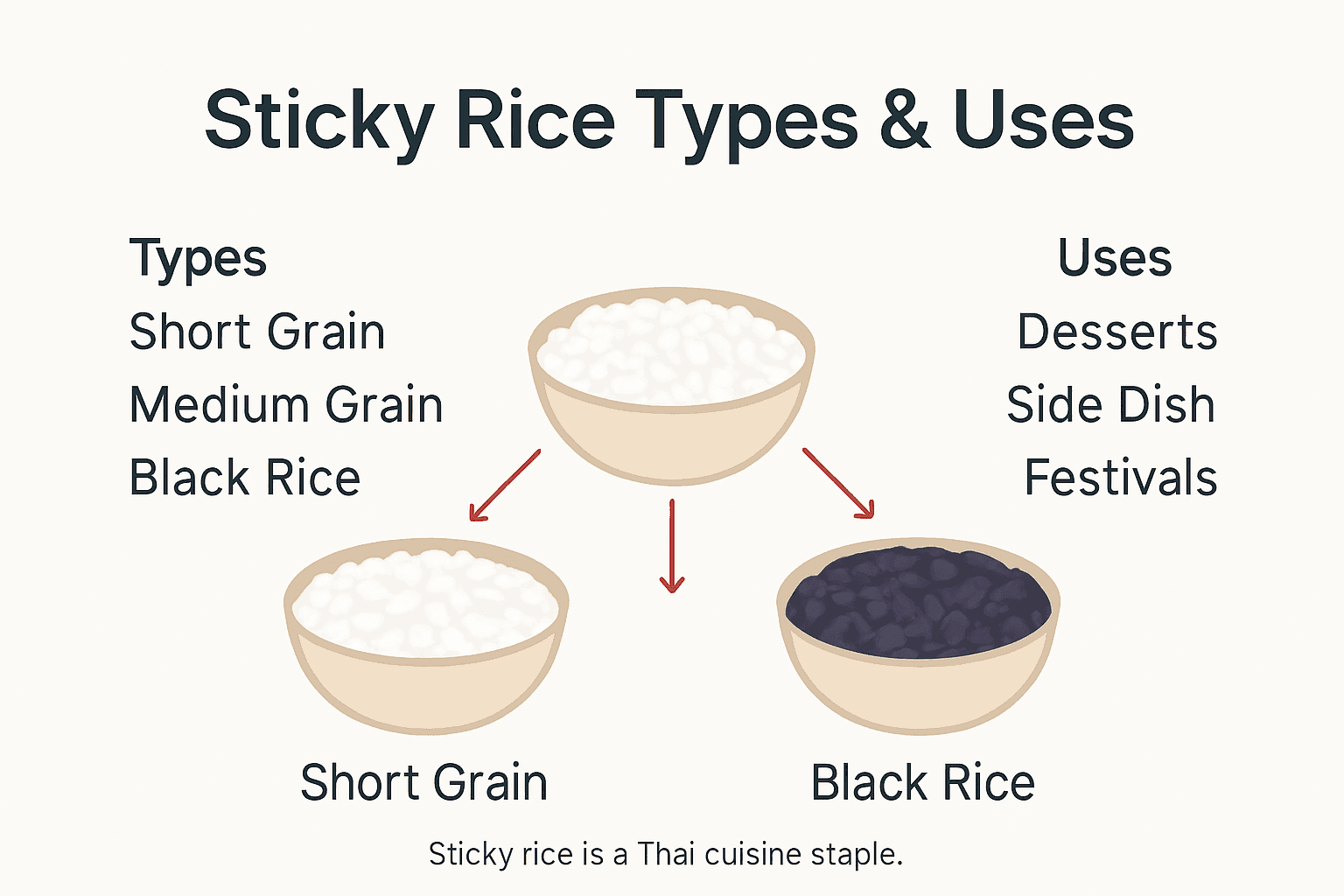 Sticky Rice Types & Uses

Types
Short Grain
Medium Grain
Black Rice

Uses
Desserts
Side Dish
Festivals

Short Grain

Black Rice

Sticky rice is a Thai cuisine staple.