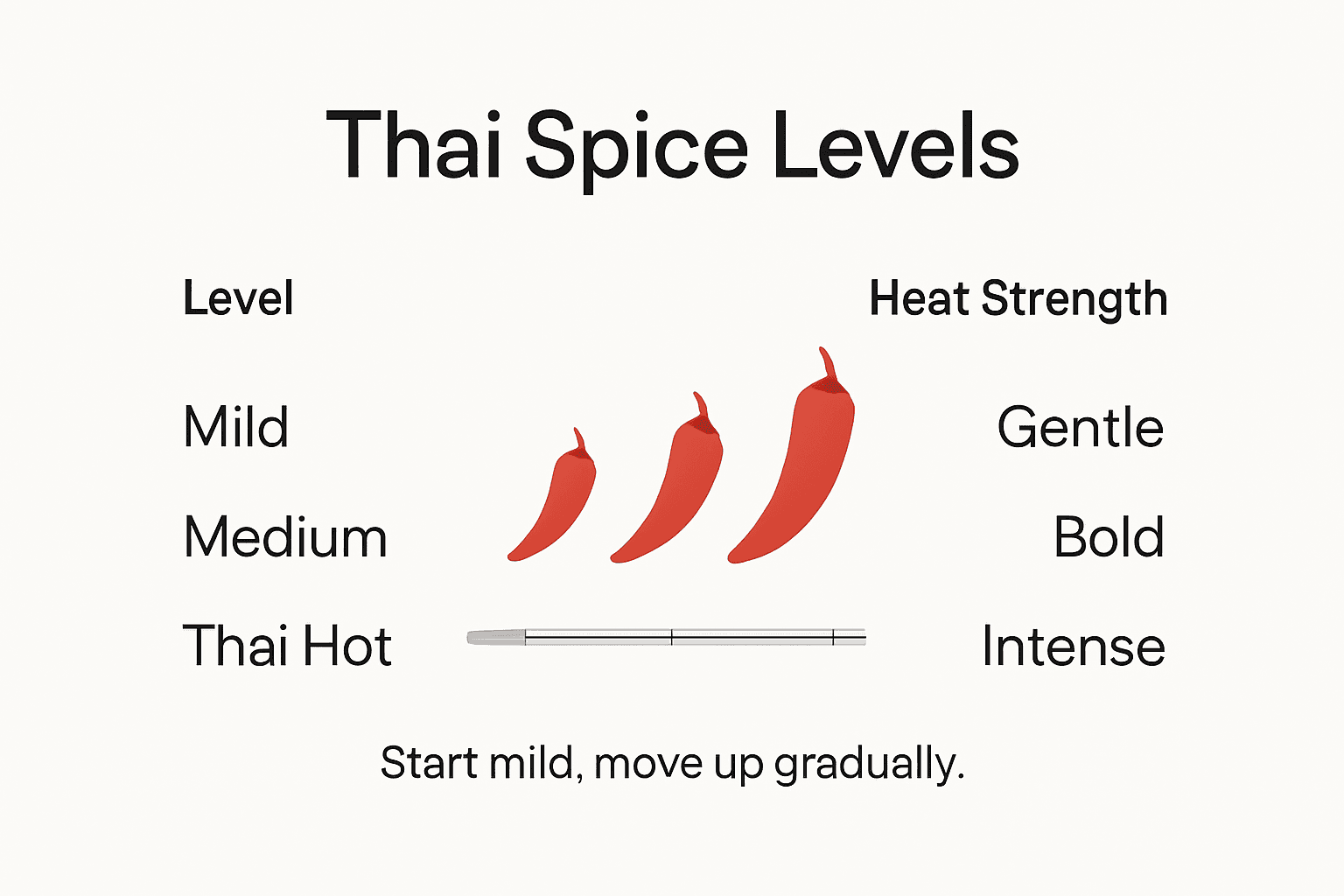 Thai Spice Levels

| Level | Heat Strength |
|---|---|
| Mild | Gentle |
| Medium | Bold |
| Thai Hot | Intense |

Start mild, move up gradually.