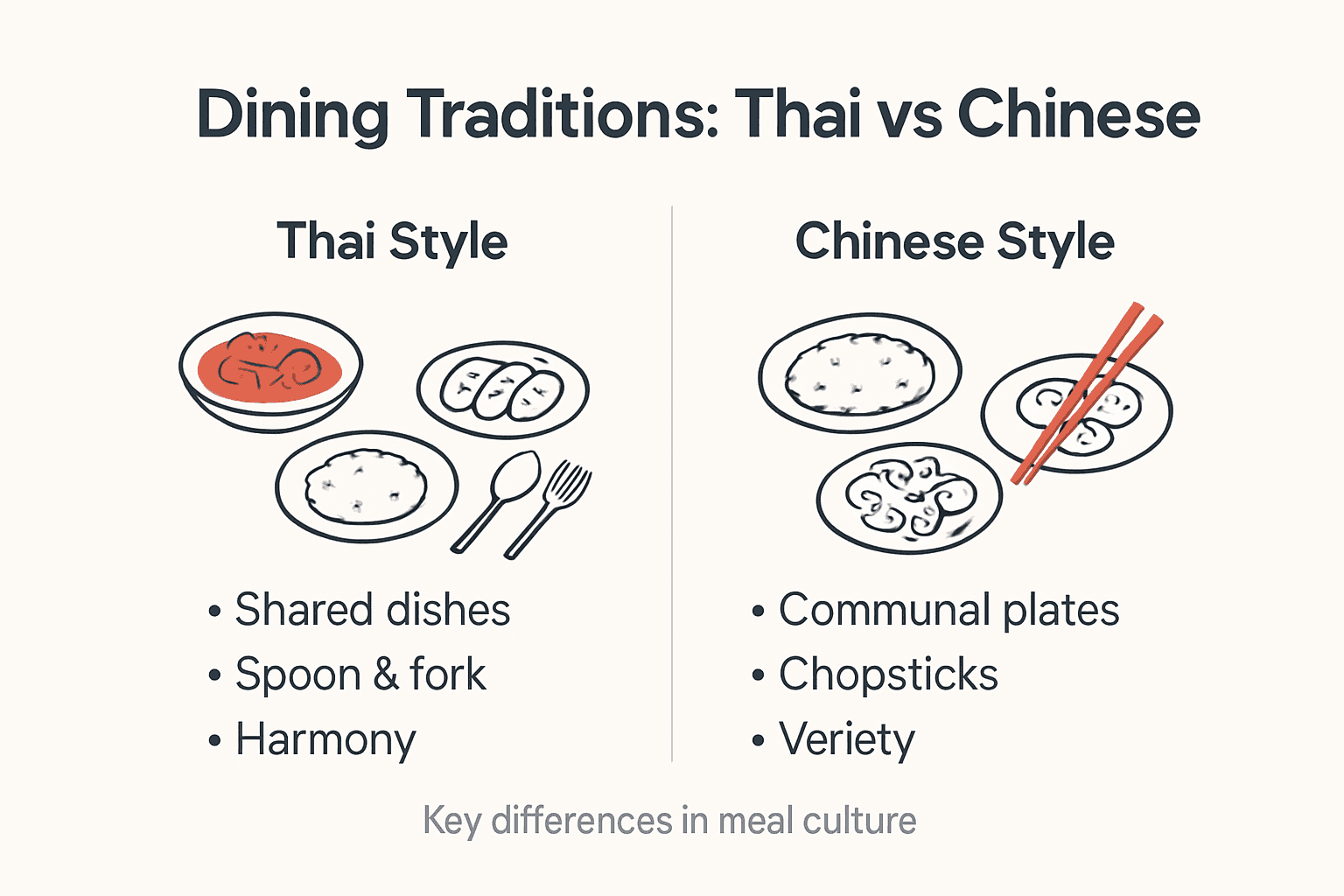 Dining Traditions: Thai vs Chinese

Thai Style

• Shared dishes
• Spoon & fork
• Harmony

Chinese Style

• Communal plates
• Chopsticks
• Veriety

Key differences in meal culture