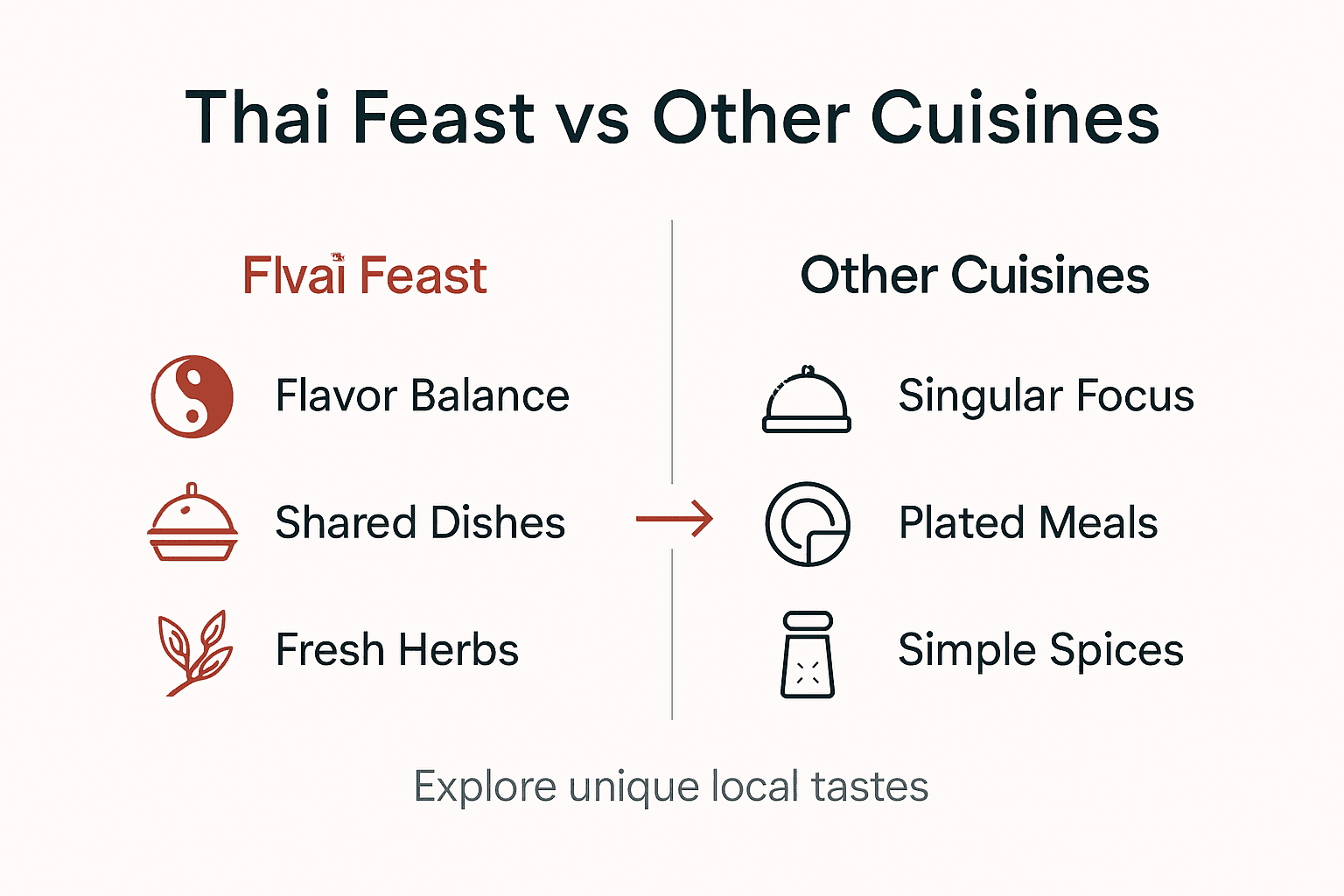 Thai Feast vs Other Cuisines

Flvai Feast

Flavor Balance

Shared Dishes

Fresh Herbs

Other Cuisines

Singular Focus

Plated Meals

Simple Spices

Explore unique local tastes