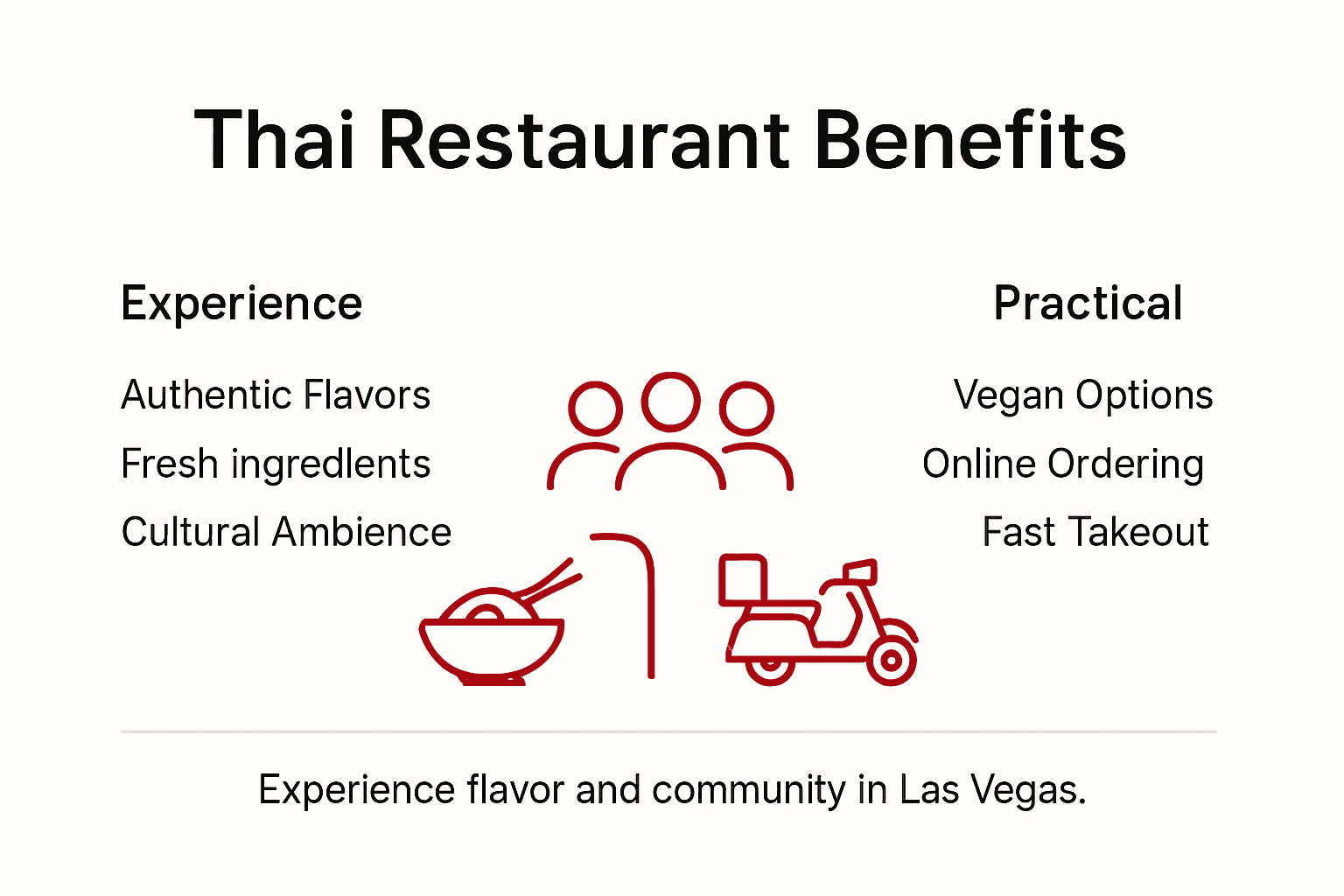 Thai Restaurant Benefits

Experience

Authentic Flavors

Fresh ingredlents

Cultural Ambience

Practical

Vegan Options

Online Ordering

Fast Takeout

Experience flavor and community in Las Vegas.