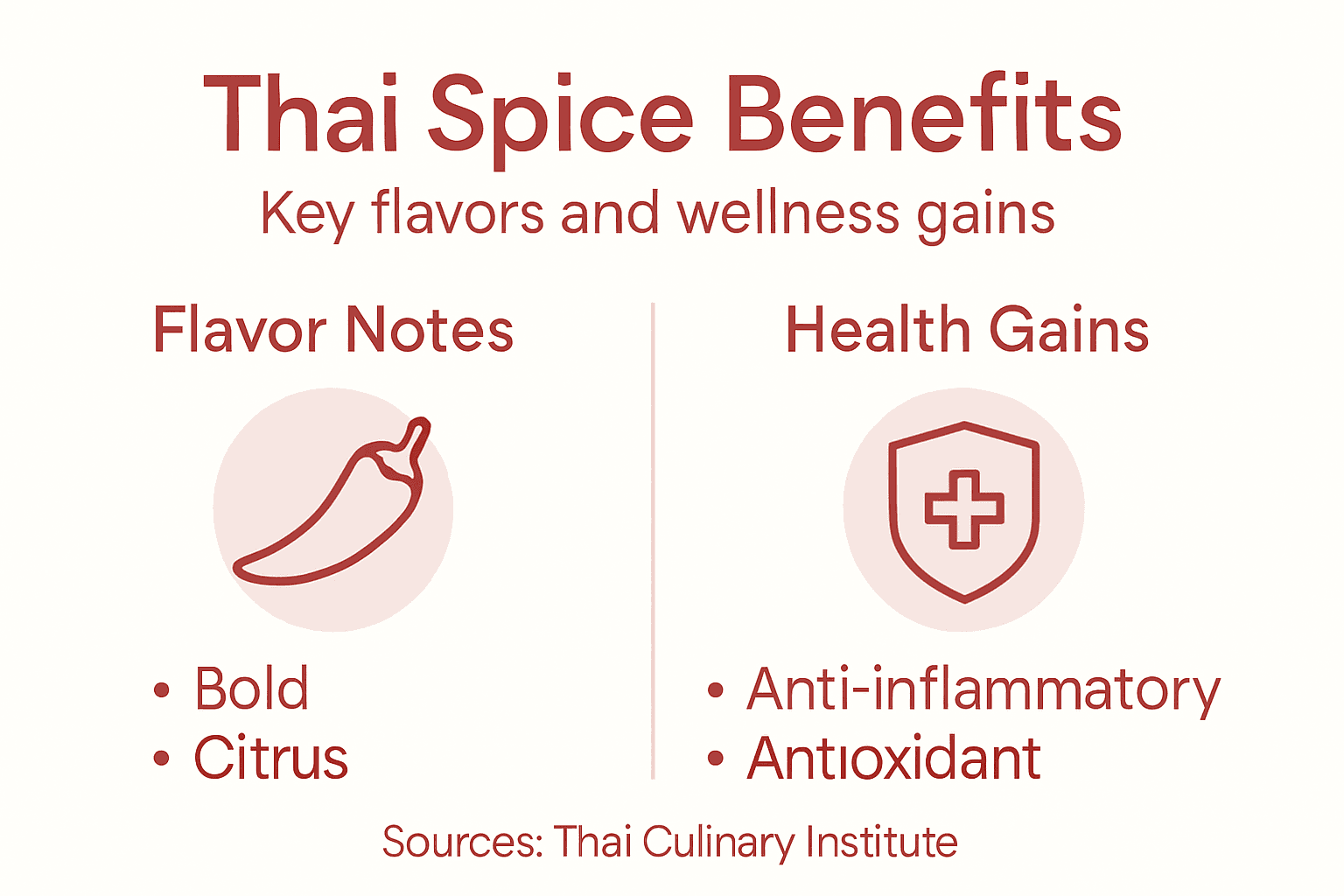 Thai Spice Benefits

Key flavors and wellness gains

Flavor Notes

• Bold
• Citrus

Health Gains

• Anti-inflammatory
• Antıoxidant

Sources: Thai Culinary Institute