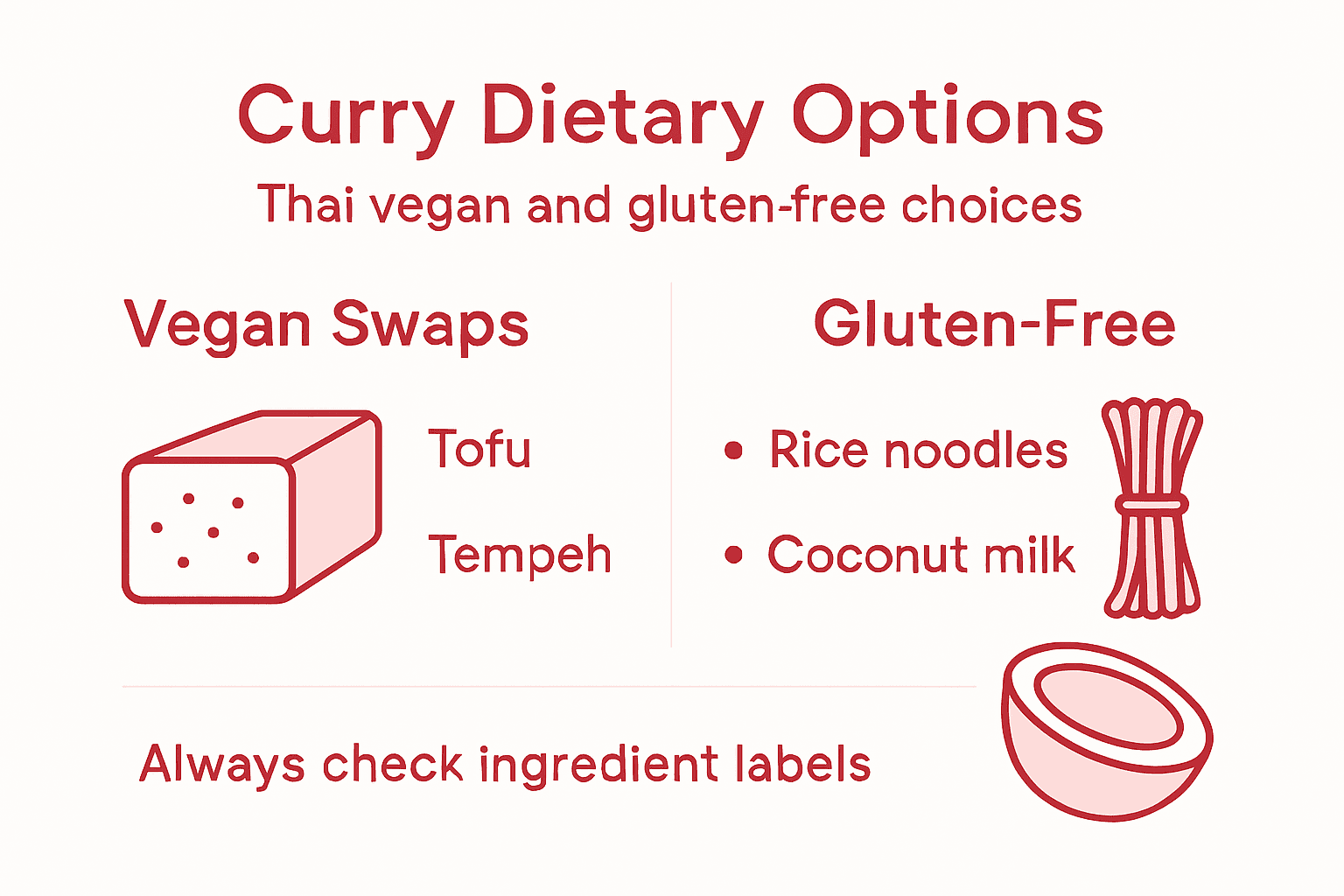 Curry Dietary Options

Thai vegan and gluten-free choices

Vegan Swaps

Tofu

Tempeh

Gluten-Free

• Rice noodles

• Coconut milk

Always check ingredient labels