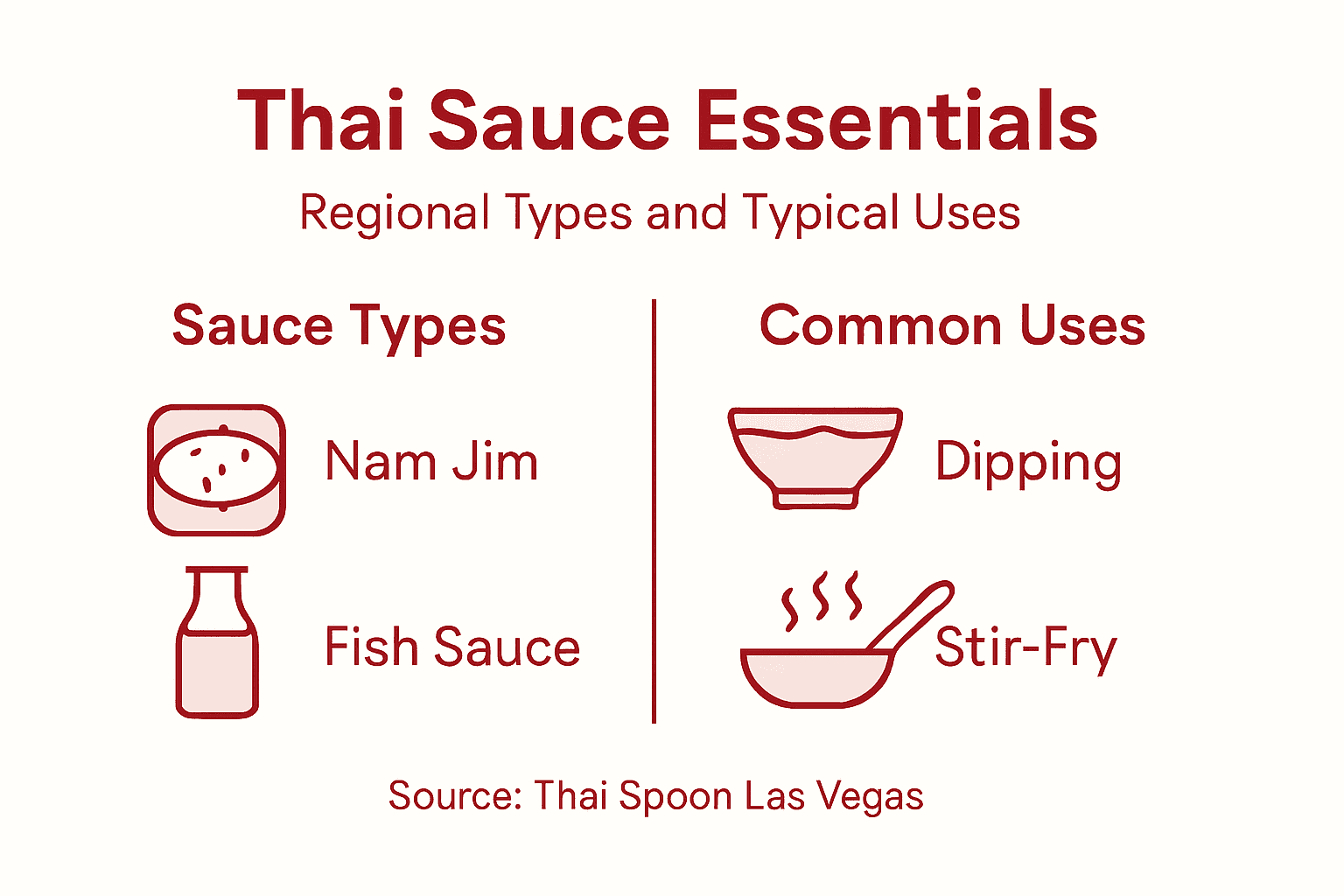 Thai Sauce Essentials

Regional Types and Typical Uses

Sauce Types

Nam Jim

Fish Sauce

Common Uses

Dipping

Stir-Fry

Source: Thai Spoon Las Vegas