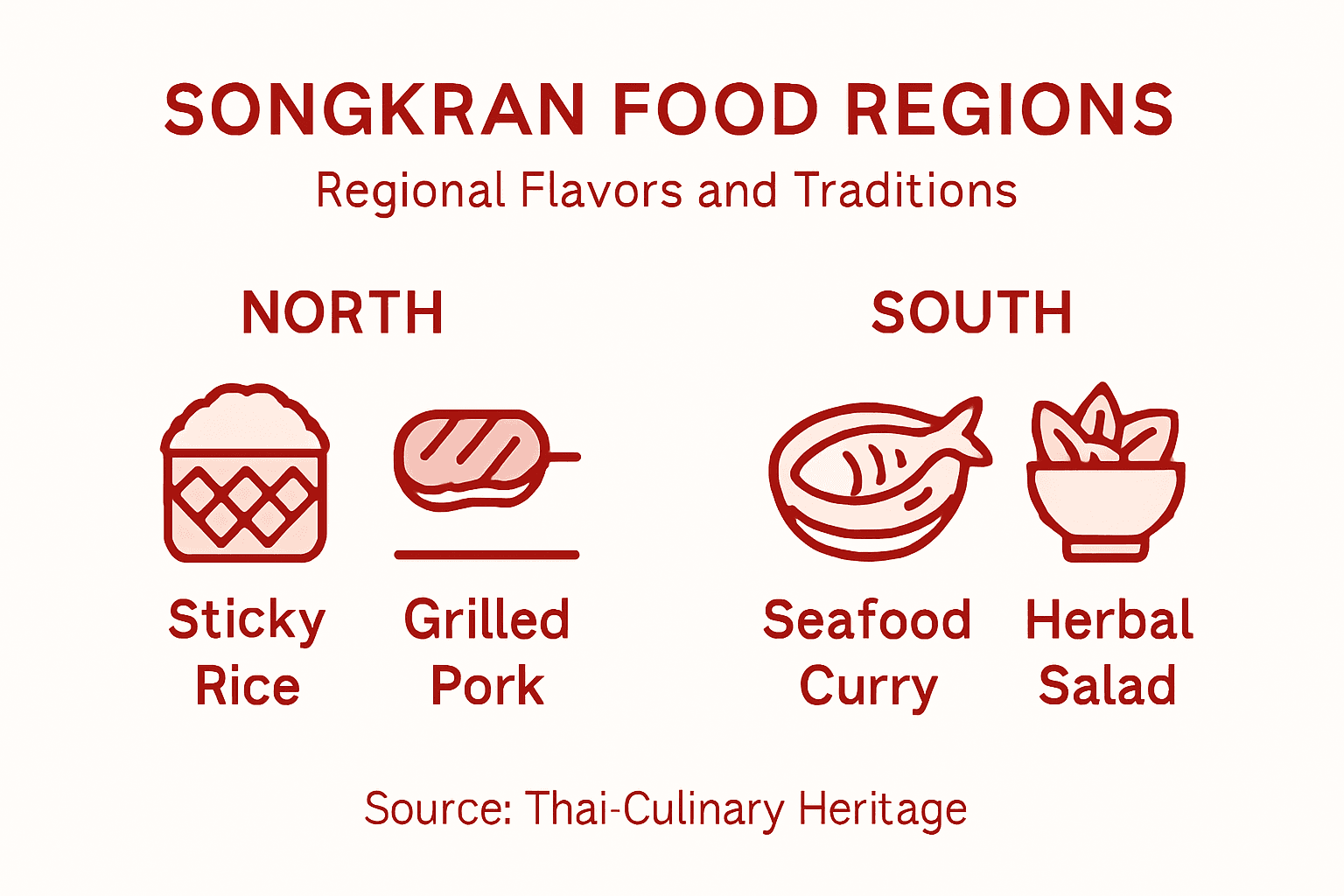 SONGKRAN FOOD REGIONS
Regional Flavors and Traditions

NORTH

Sticky Rice

Grilled Pork

SOUTH

Seafood Curry

Herbal Salad

Source: Thai-Culinary Heritage