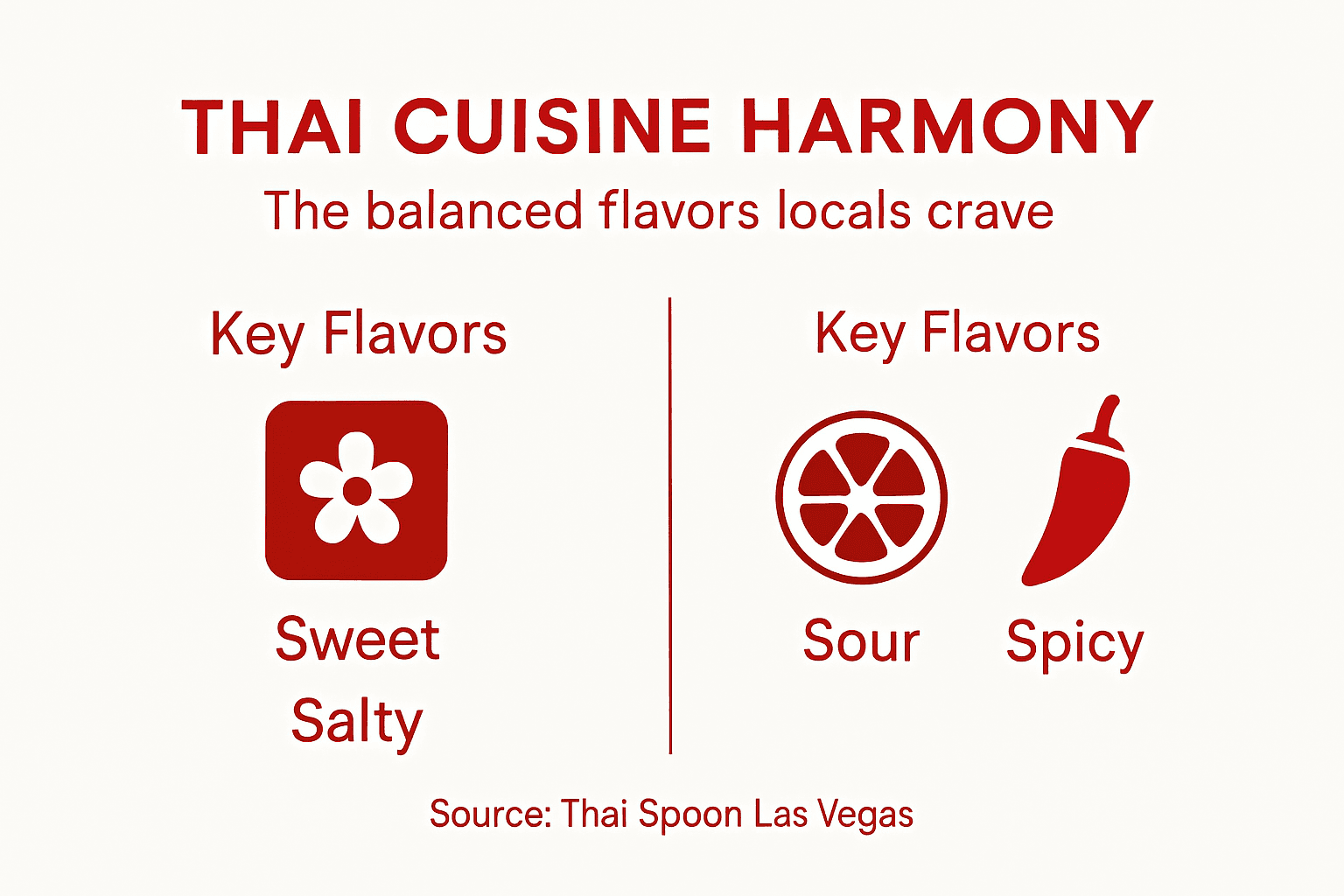 THAI CUISINE HARMONY

The balanced flavors locals crave

Key Flavors

Sweet

Salty

Key Flavors

Sour

Spicy

Source: Thai Spoon Las Vegas