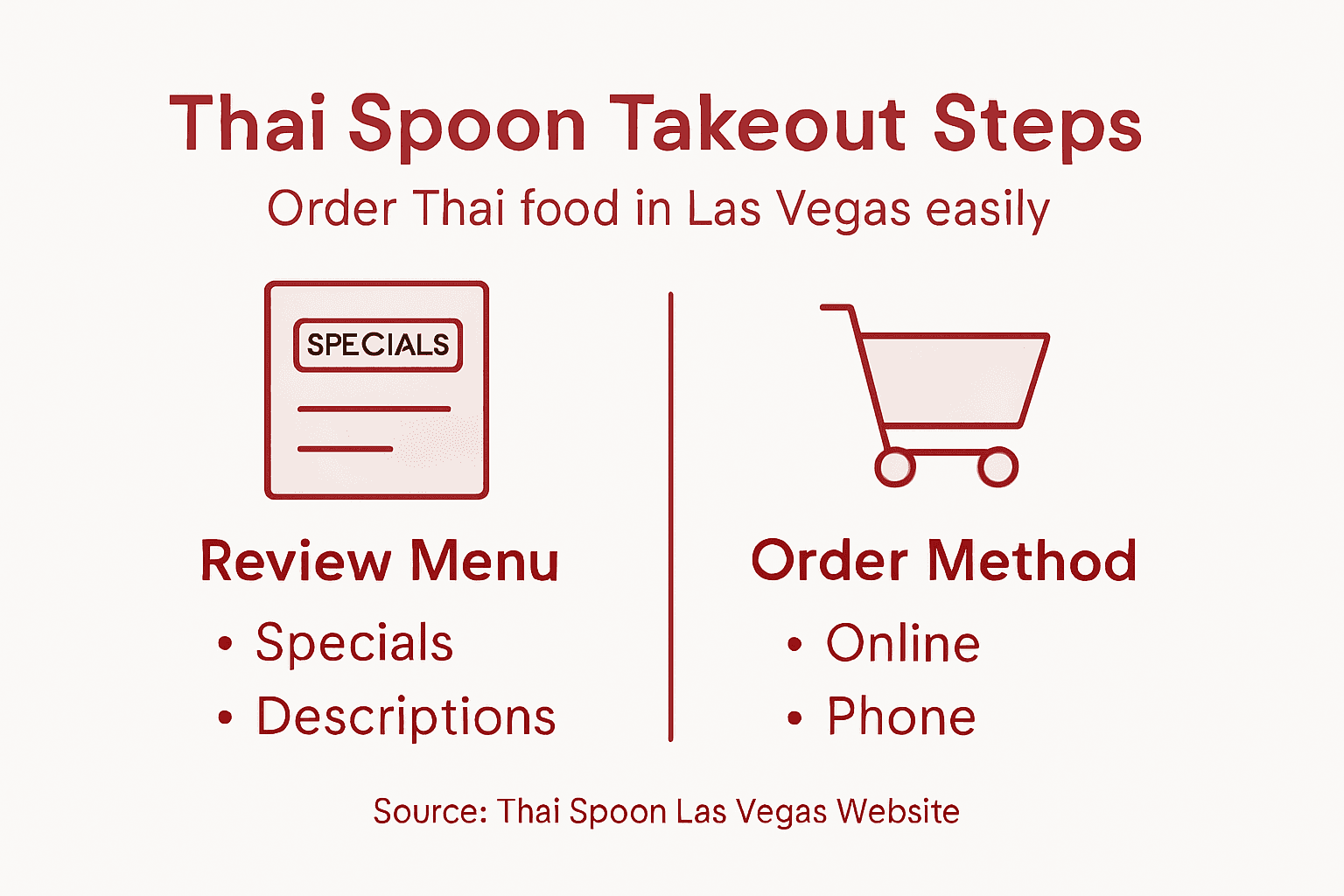 Thai Spoon Takeout Steps

Order Thai food in Las Vegas easily

SPECIALS

Review Menu
• Specials
• Descriptions

Order Method
• Online
• Phone

Source: Thai Spoon Las Vegas Website