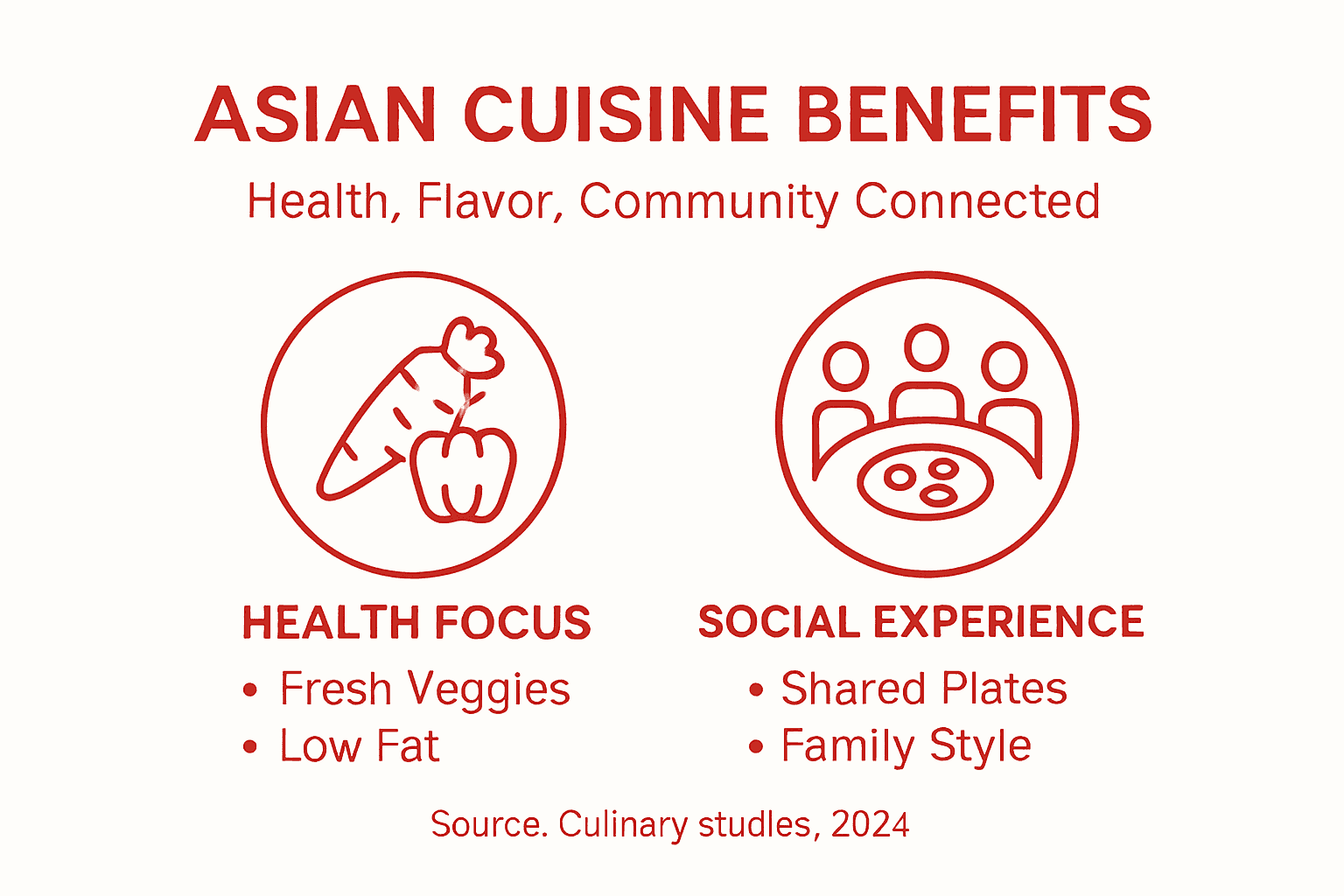 ASIAN CUISINE BENEFITS

Health, Flavor, Community Connected

HEALTH FOCUS

• Fresh Veggies
• Low Fat

SOCIAL EXPERIENCE

• Shared Plates
• Family Style

Source. Culinary studles, 2024