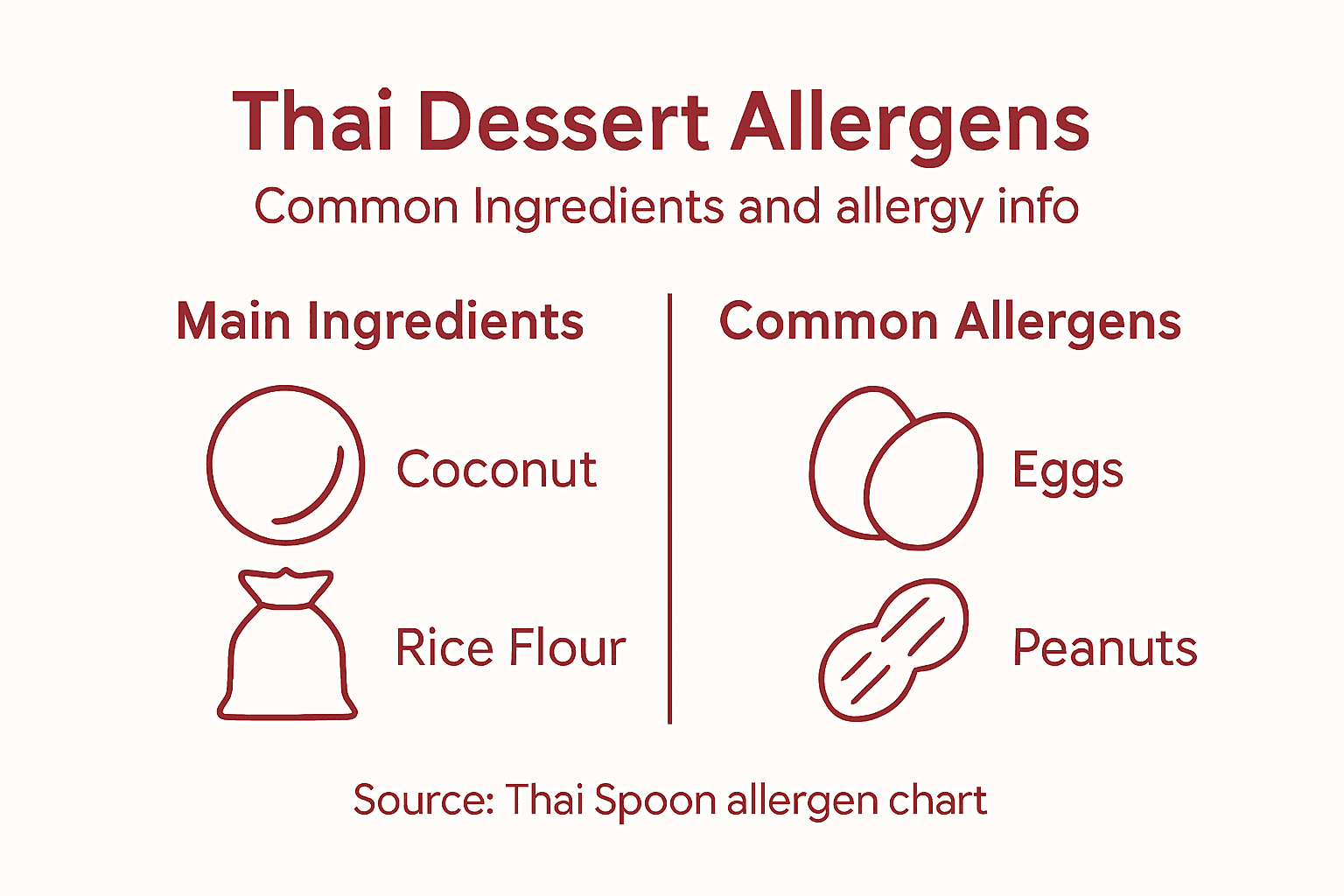 Thai Dessert Allergens
Common Ingredients and allergy info

Main Ingredients

Coconut

Rice Flour

Common Allergens

Eggs

Peanuts

Source: Thai Spoon allergen chart