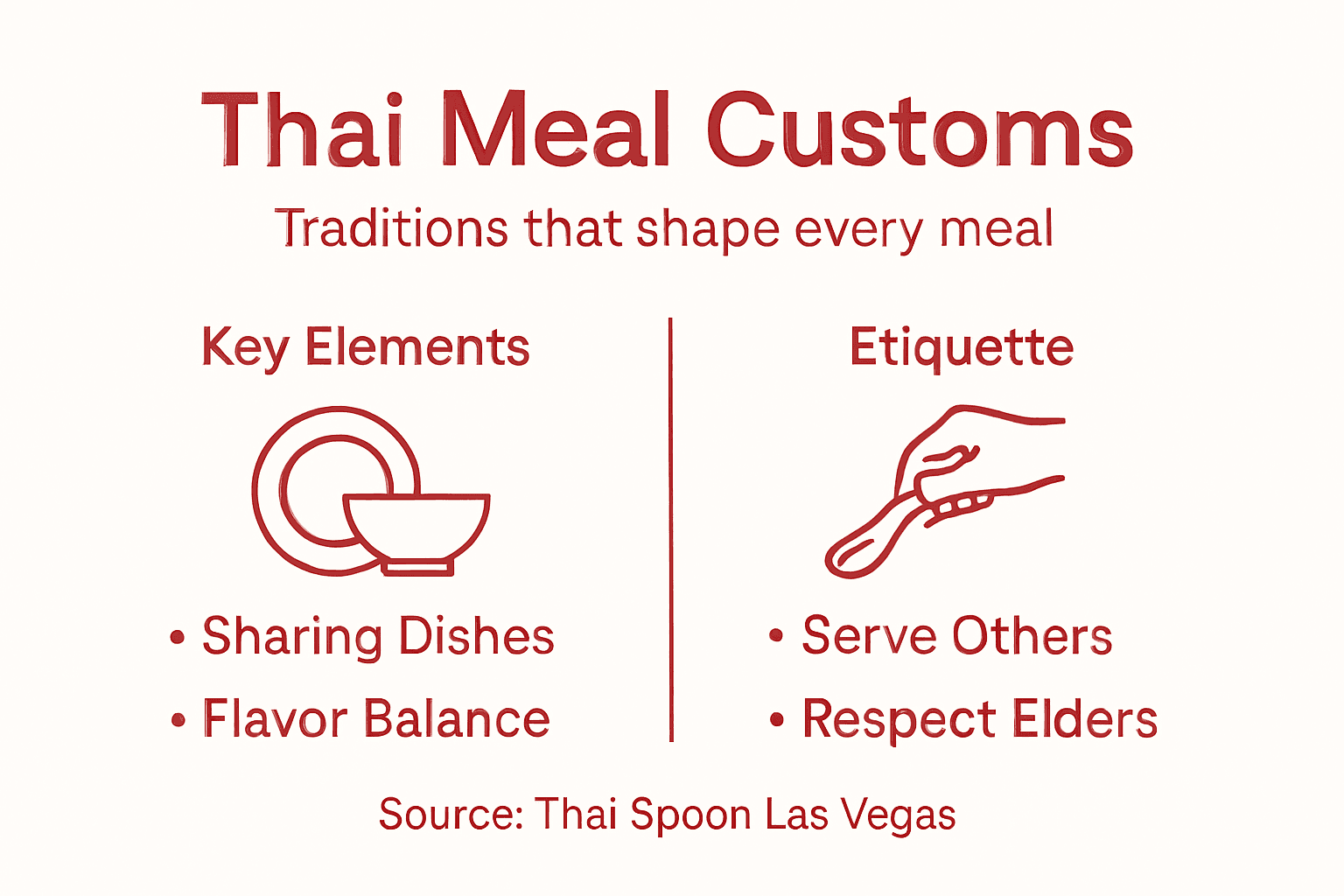 Thai Meal Customs

Traditions that shape every meal

Key Elements

• Sharing Dishes
• Flavor Balance

Etiquette

• Serve Others
• Respect Elders

Source: Thai Spoon Las Vegas