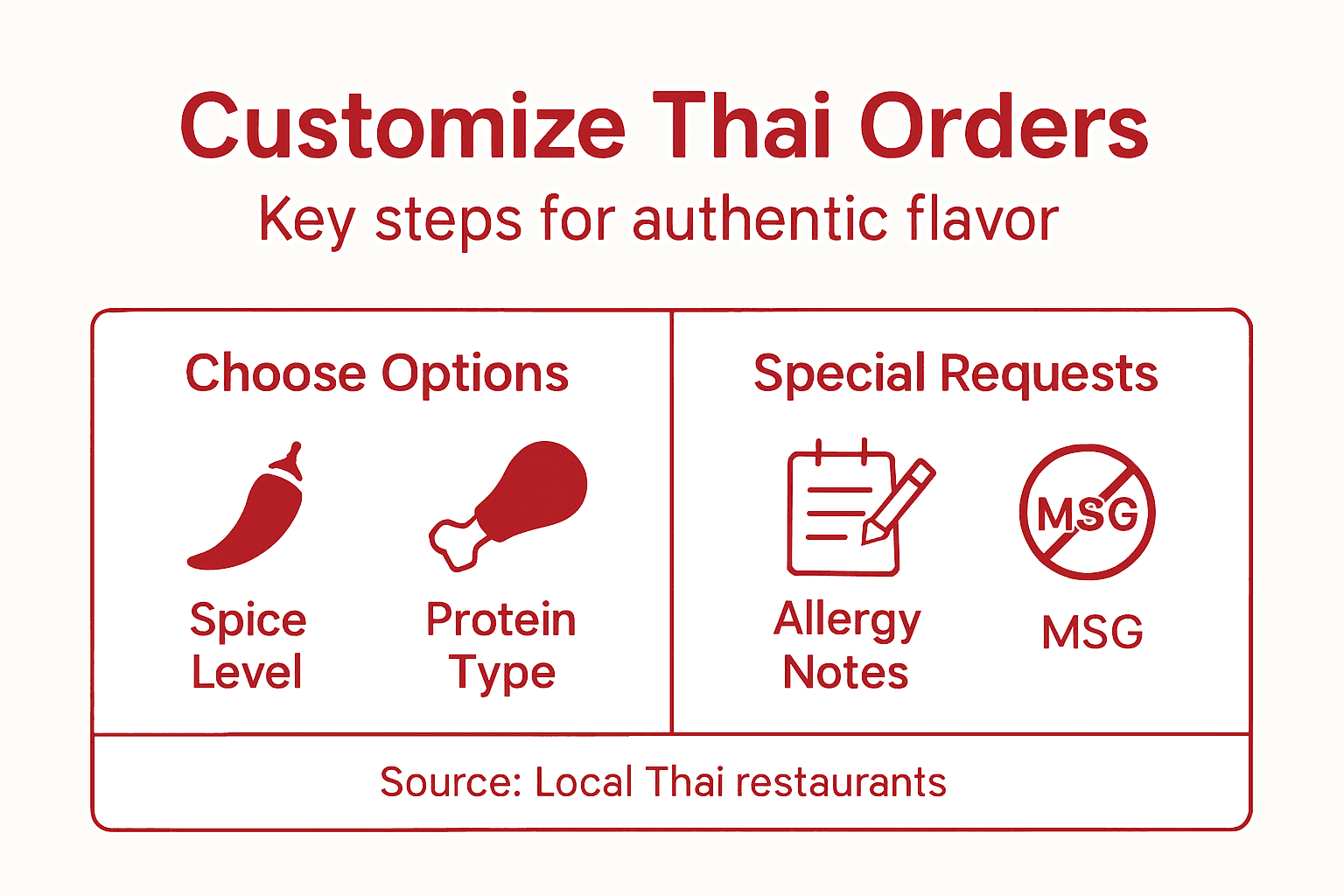 Customize Thai Orders
Key steps for authentic flavor

Choose Options

Spice Level

Protein Type

Special Requests

Allergy Notes

MSG

MSG

Source: Local Thai restaurants