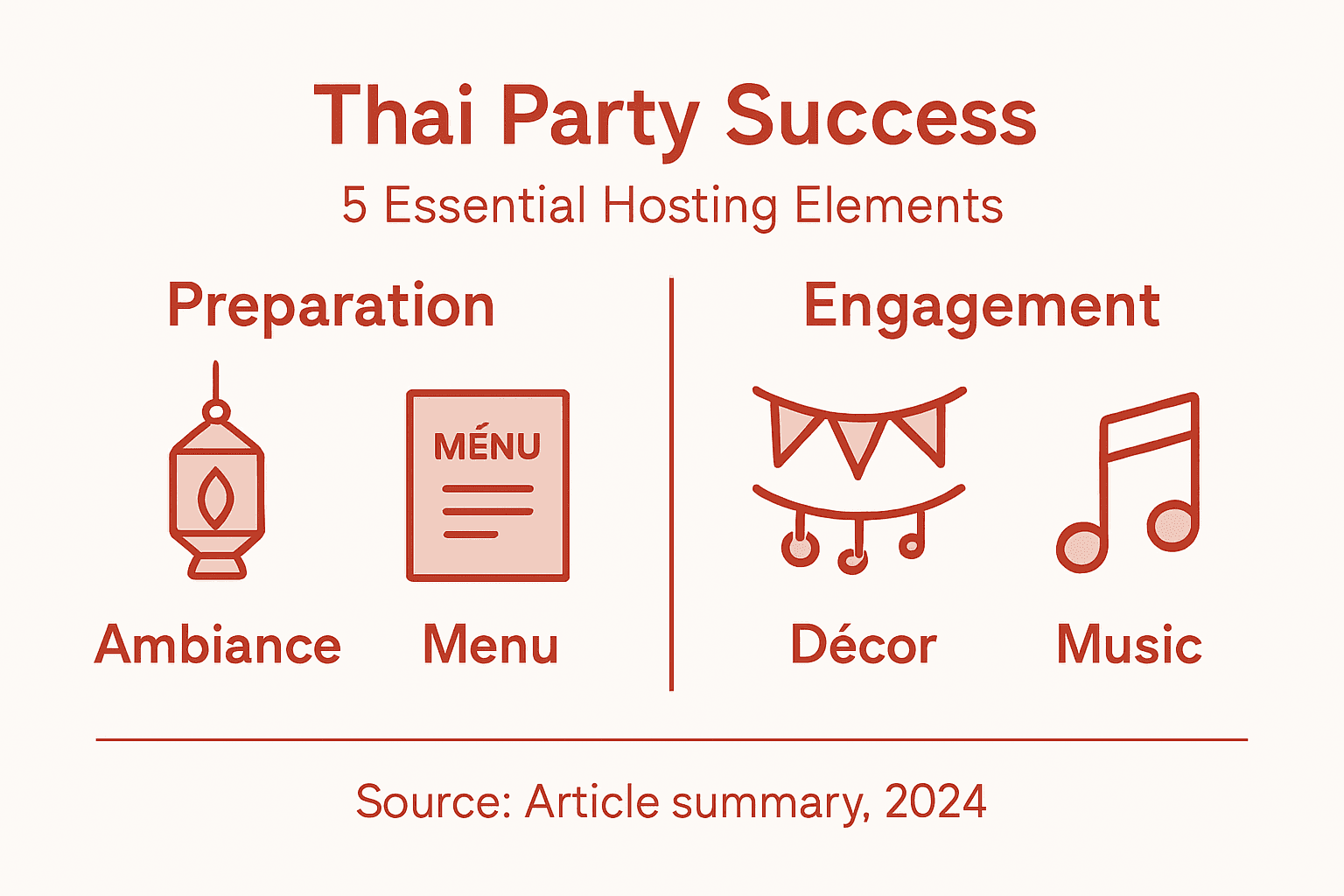 Thai Party Success

5 Essential Hosting Elements

Preparation

MÉNU

Ambiance

Menu

Engagement

Décor

Music

Source: Article summary, 2024