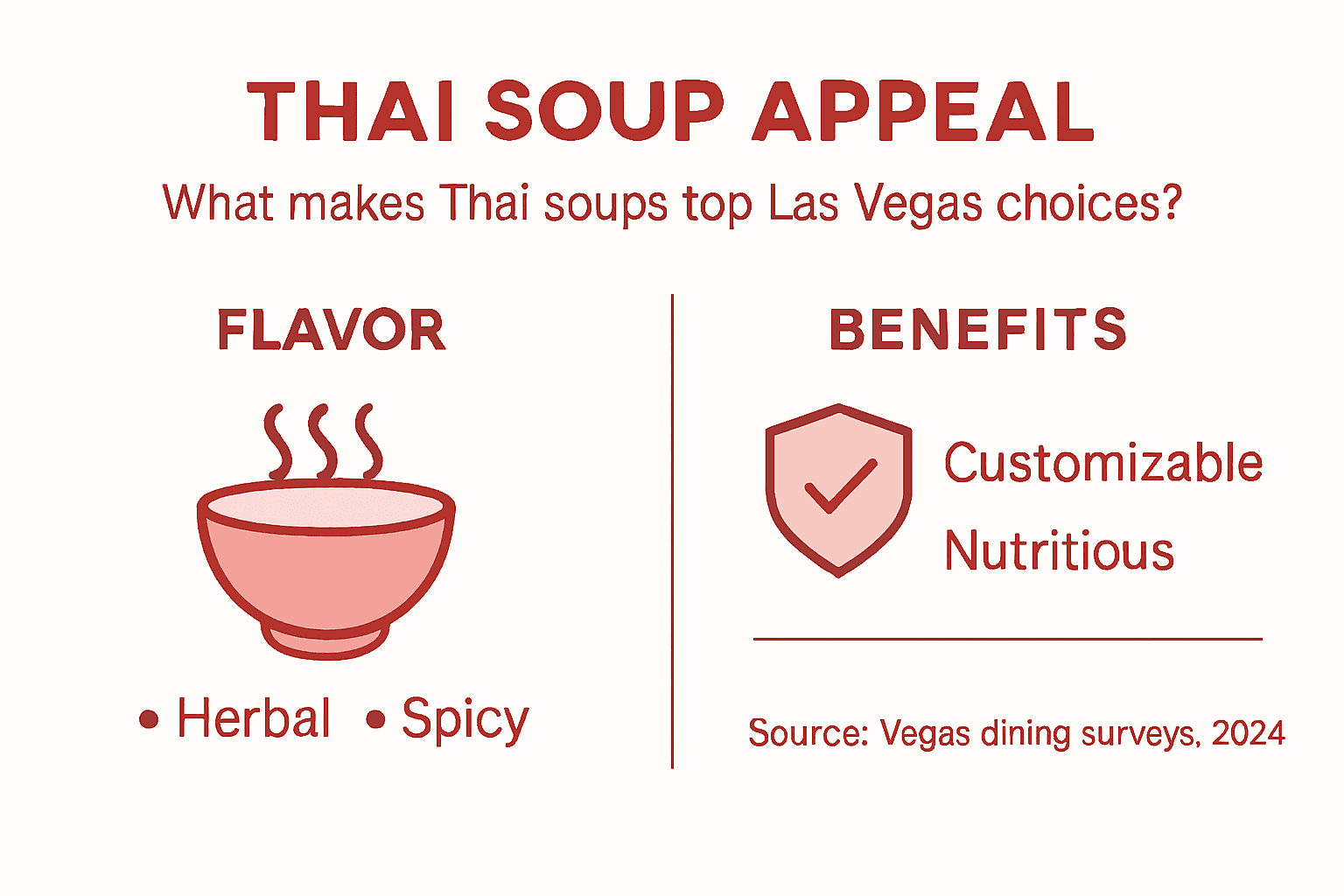 THAI SOUP APPEAL

What makes Thai soups top Las Vegas choices?

FLAVOR

• Herbal • Spicy

BENEFITS

Customizable

Nutritious

Source: Vegas dining surveys, 2024