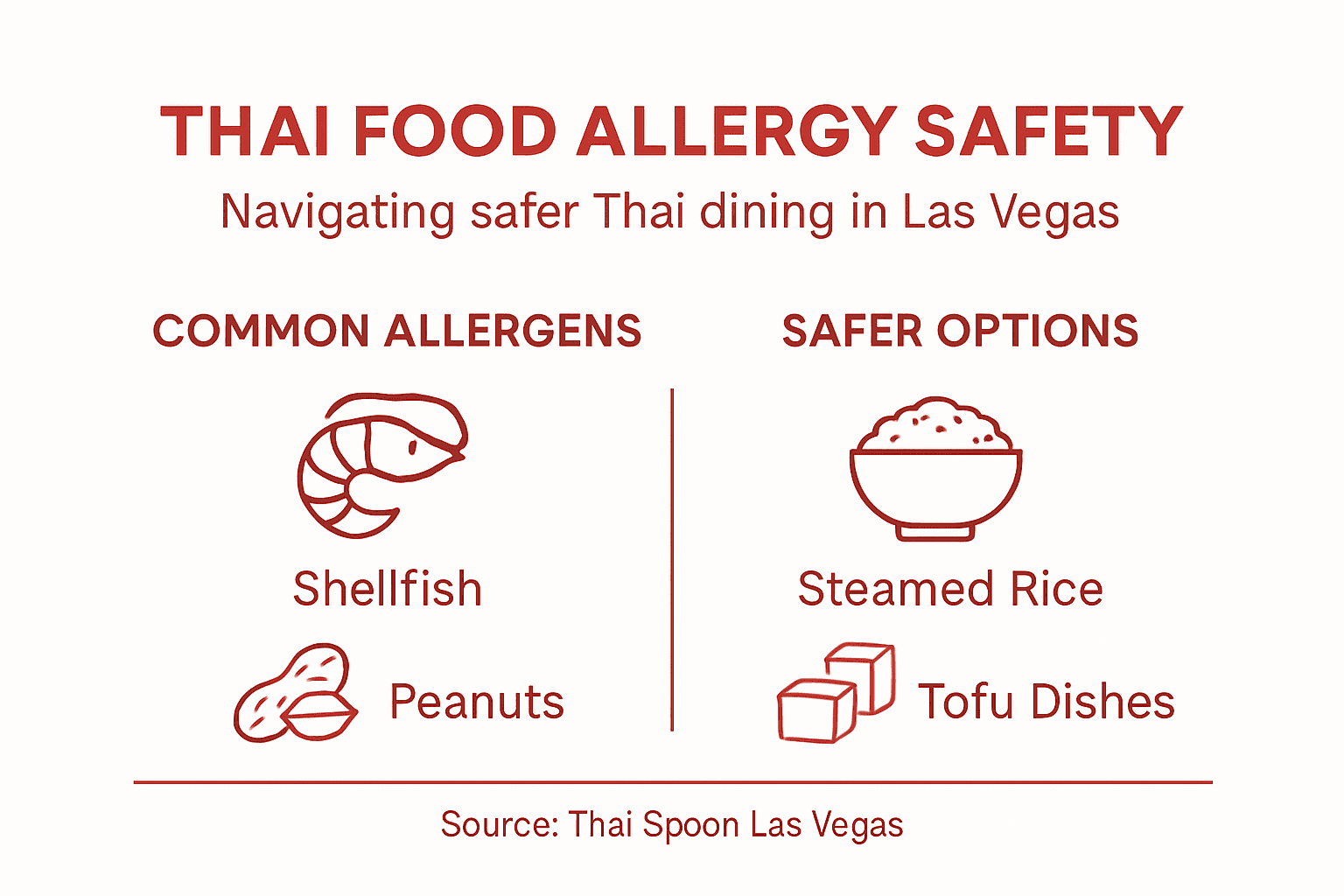 THAI FOOD ALLERGY SAFETY

Navigating safer Thai dining in Las Vegas

COMMON ALLERGENS

Shellfish

Peanuts

SAFER OPTIONS

Steamed Rice

Tofu Dishes

Source: Thai Spoon Las Vegas