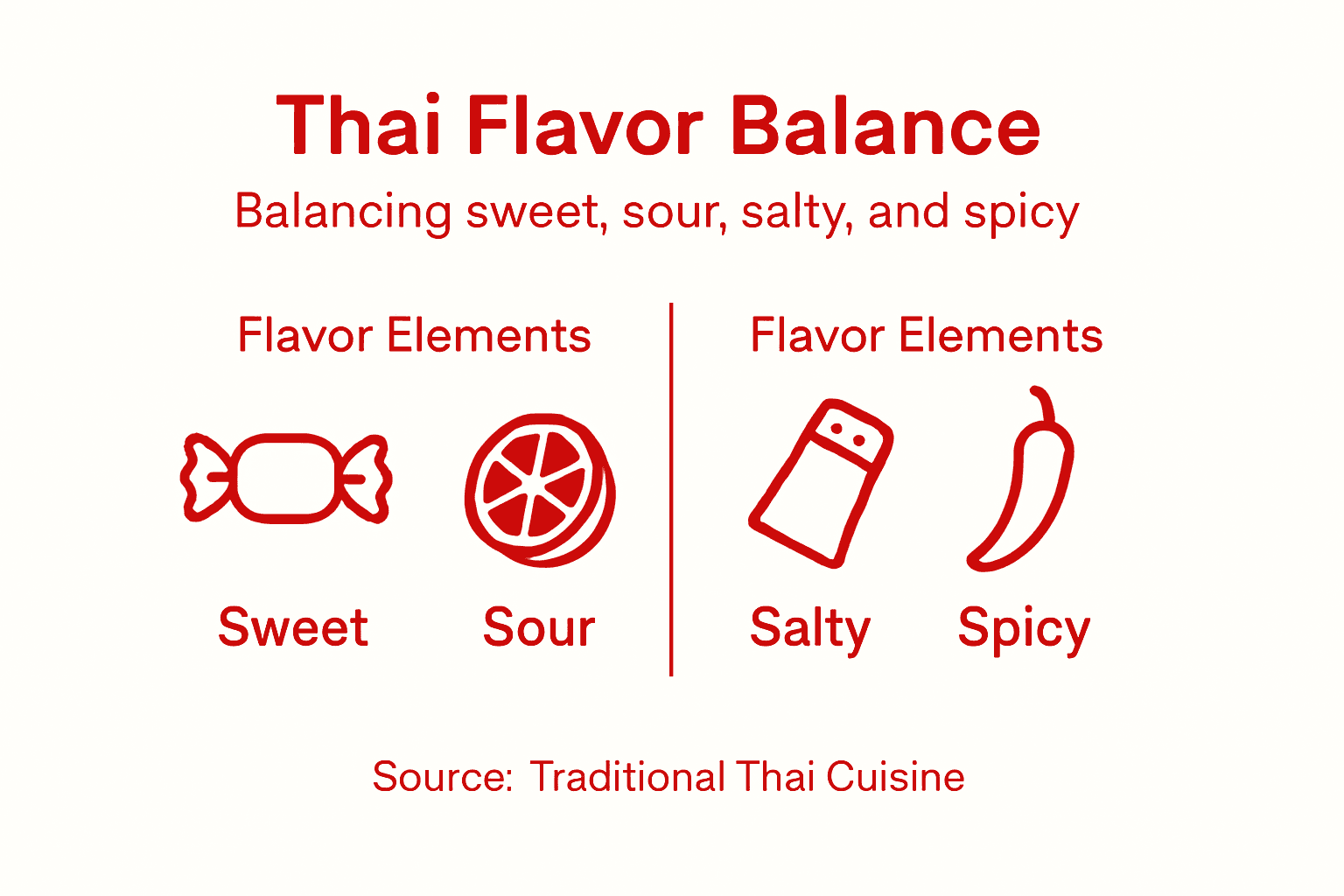 Thai Flavor Balance

Balancing sweet, sour, salty, and spicy

Flavor Elements

Sweet

Sour

Flavor Elements

Salty

Spicy

Source: Traditional Thai Cuisine