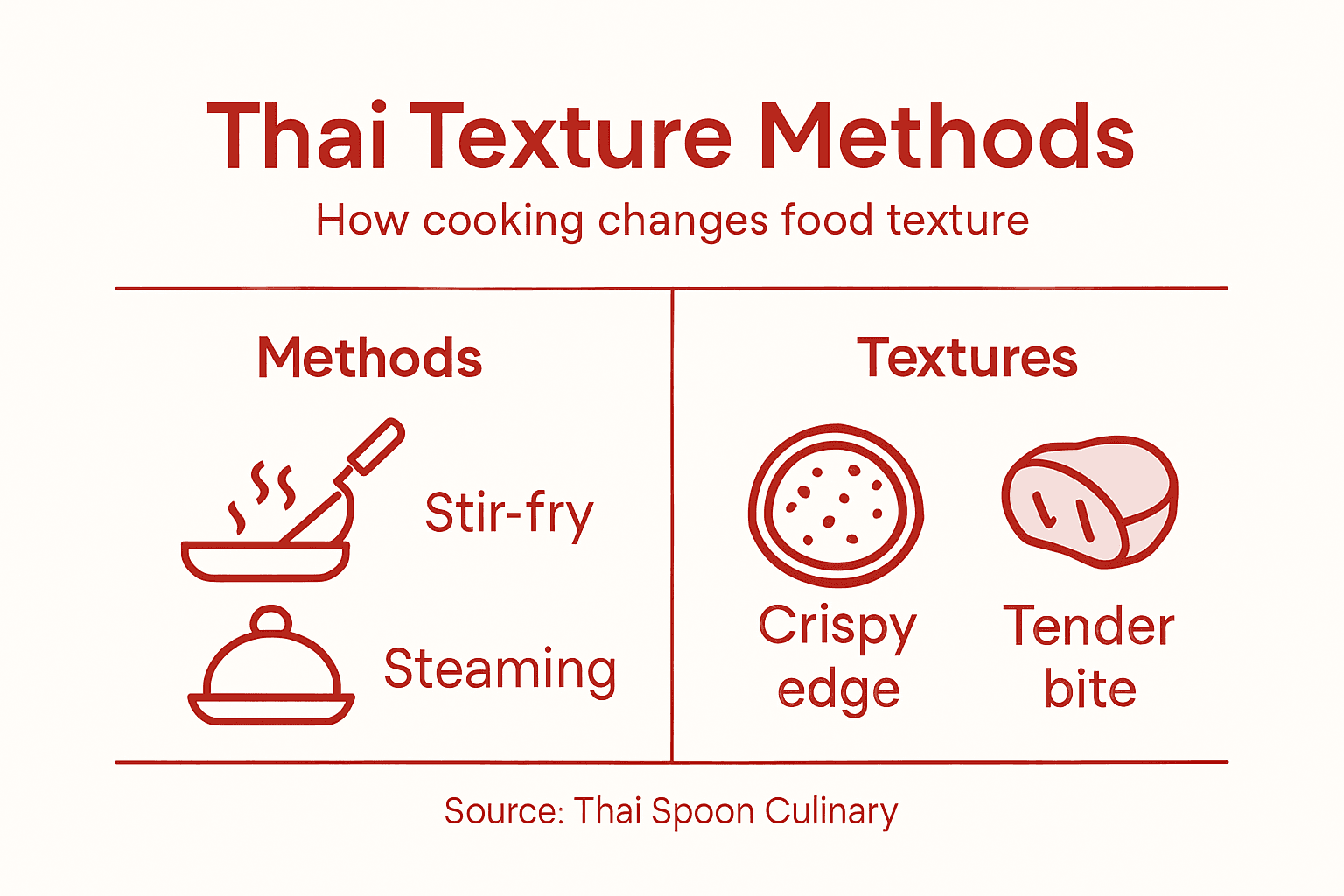 Thai Texture Methods

How cooking changes food texture

Methods

Stir-fry

Steaming

Textures

Crispy edge

Tender bite

Source: Thai Spoon Culinary