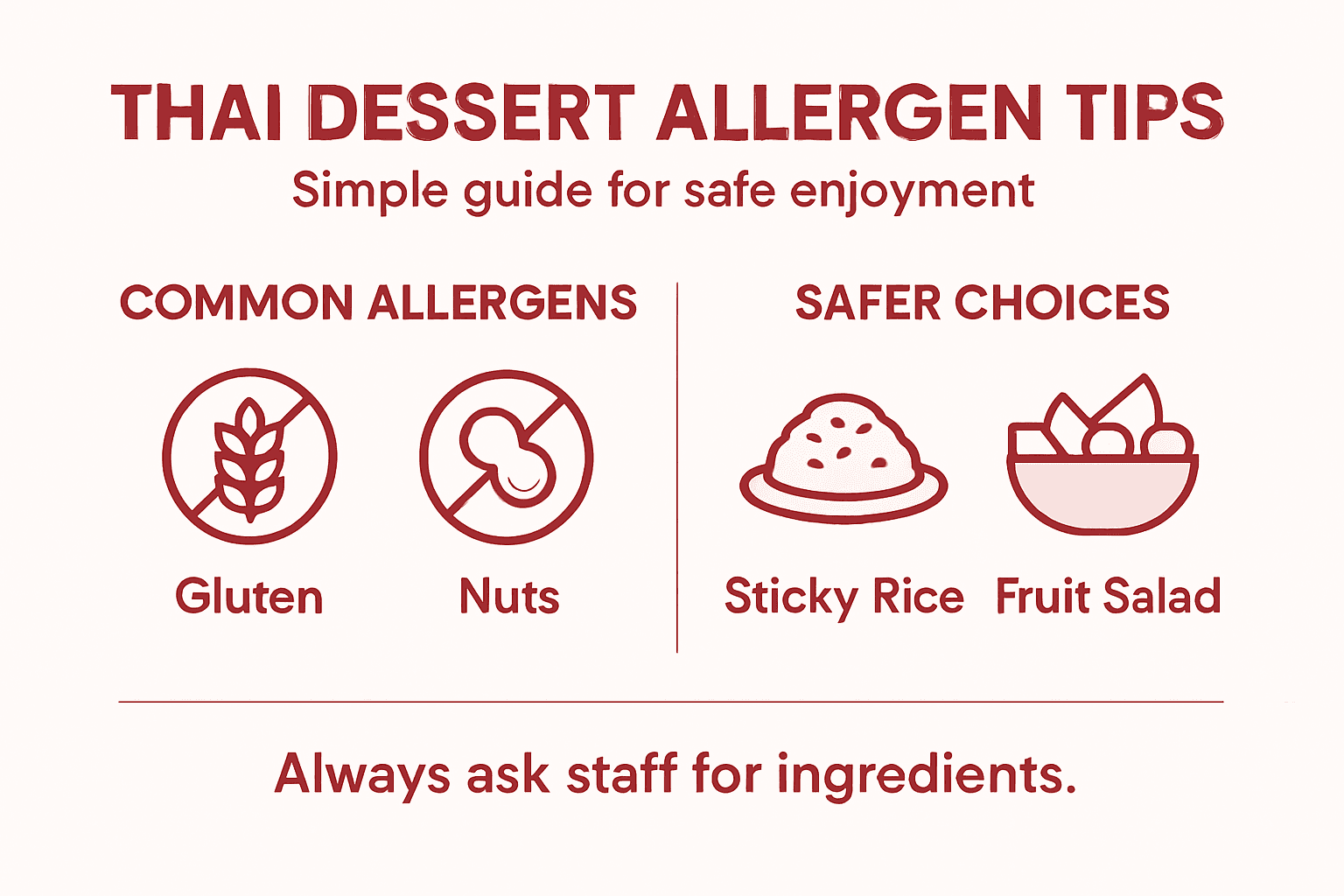 THAI DESSERT ALLERGEN TIPS
Simple guide for safe enjoyment

COMMON ALLERGENS

Gluten

Nuts

SAFER CHOICES

Sticky Rice

Fruit Salad

Always ask staff for ingredients.