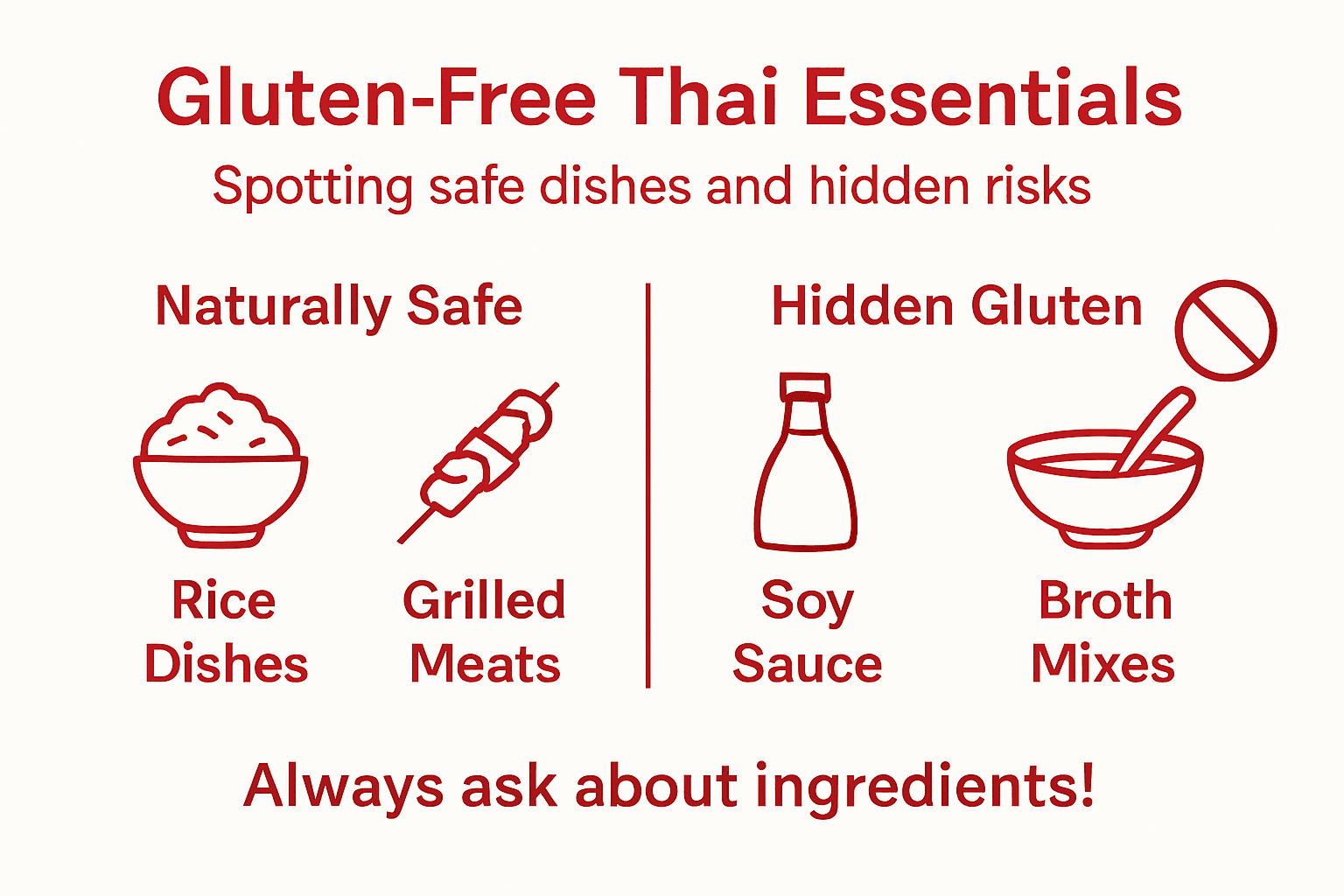 Gluten-Free Thai Essentials

Spotting safe dishes and hidden risks

Naturally Safe

Rice Dishes

Grilled Meats

Hidden Gluten

Soy Sauce

Broth Mixes

Always ask about ingredients!