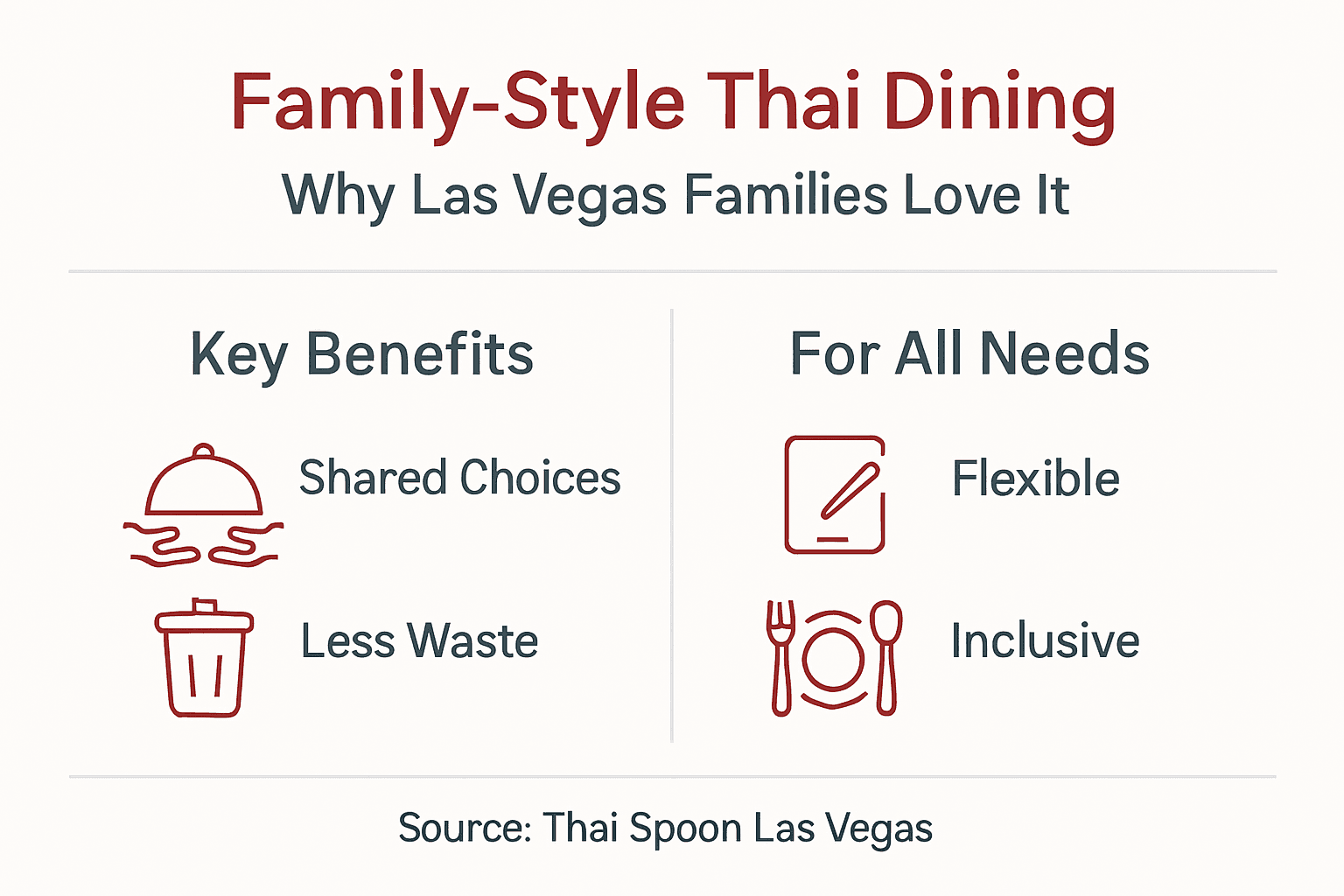 Family-Style Thai Dining

Why Las Vegas Families Love It

Key Benefits

Shared Choices

Less Waste

For All Needs

Flexible

Inclusive

Source: Thai Spoon Las Vegas