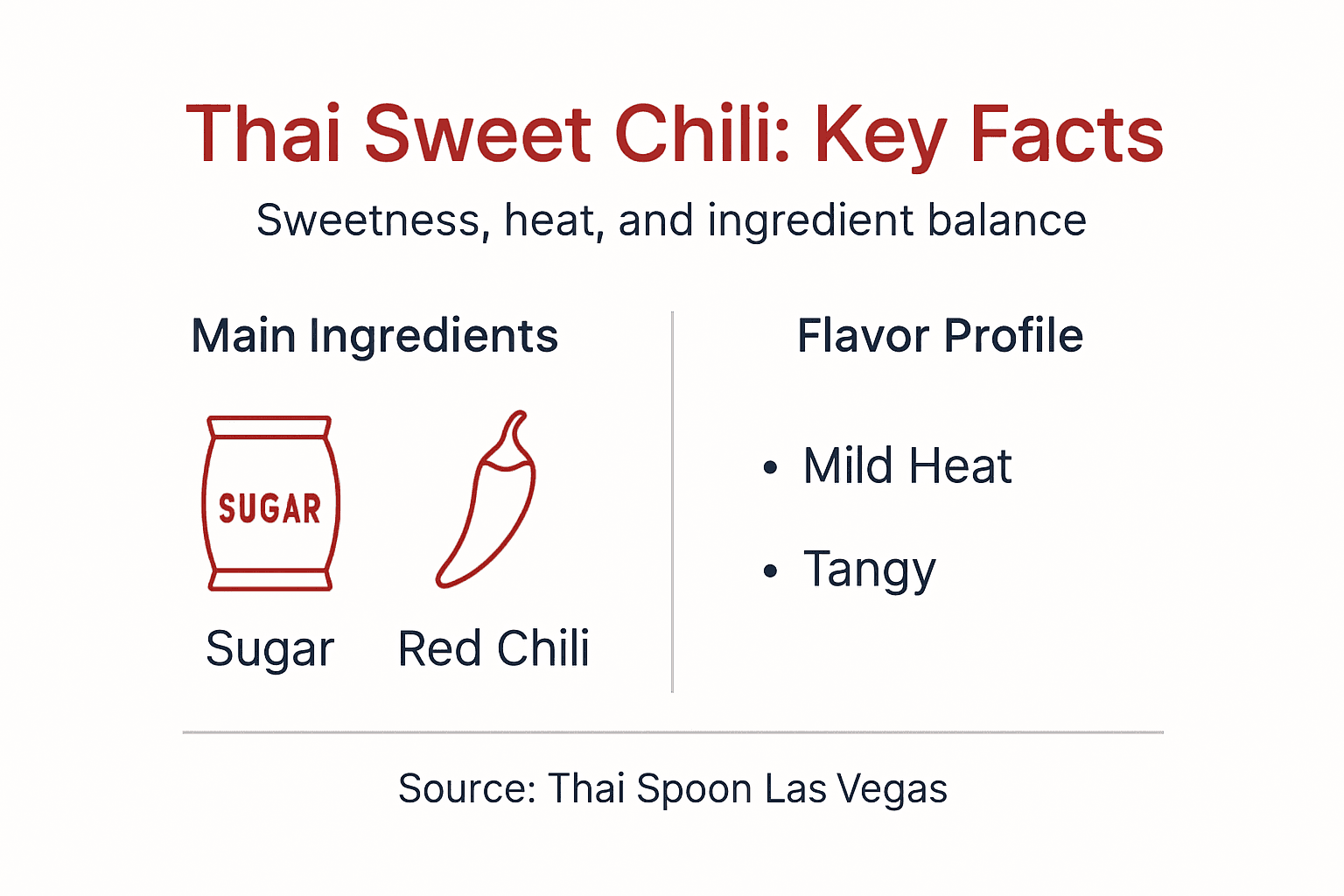 Thai Sweet Chili: Key Facts

Sweetness, heat, and ingredient balance

Main Ingredients

SUGAR

Sugar

Red Chili

Flavor Profile

• Mild Heat

• Tangy

Source: Thai Spoon Las Vegas