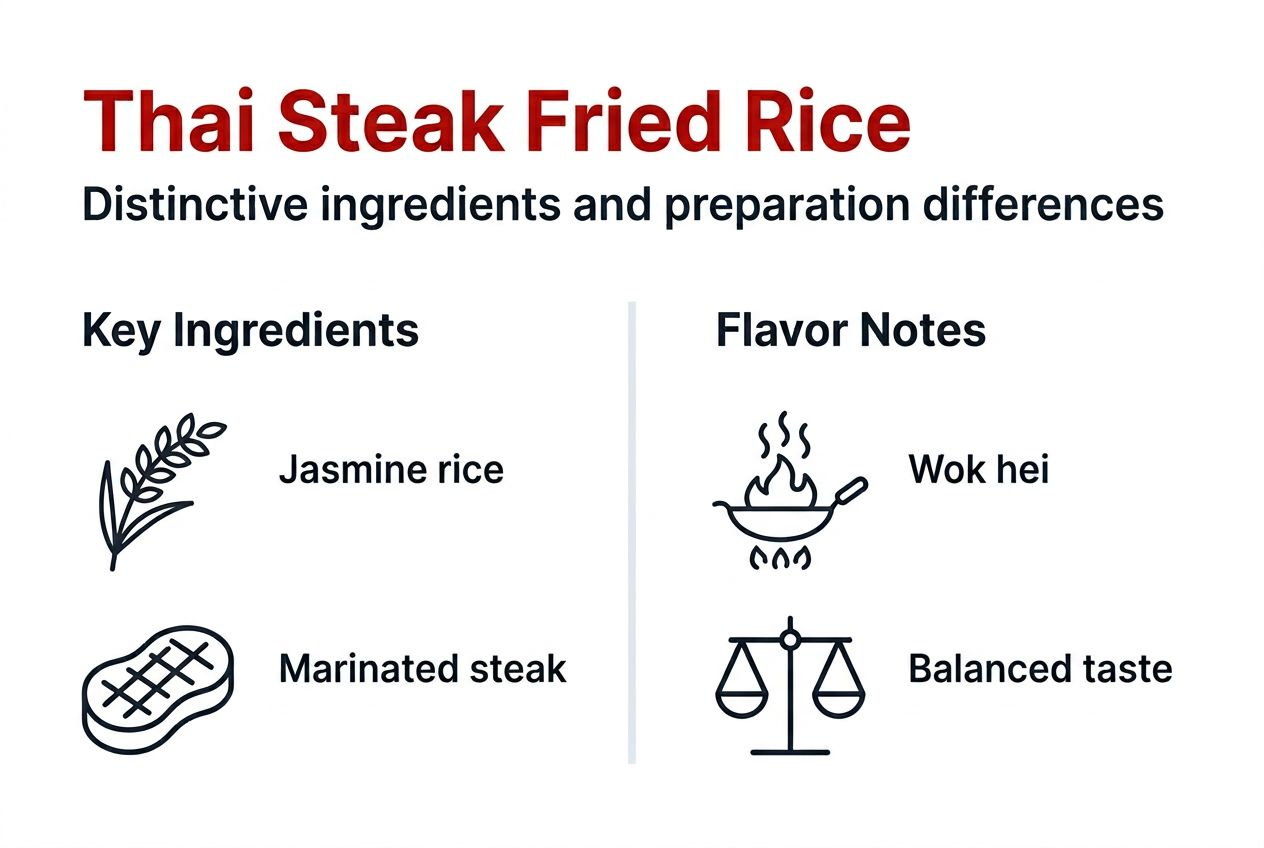 Thai Steak Fried Rice

Distinctive ingredients and preparation differences

Key Ingredients

Jasmine rice

Marinated steak

Flavor Notes

Wok hei

Balanced taste